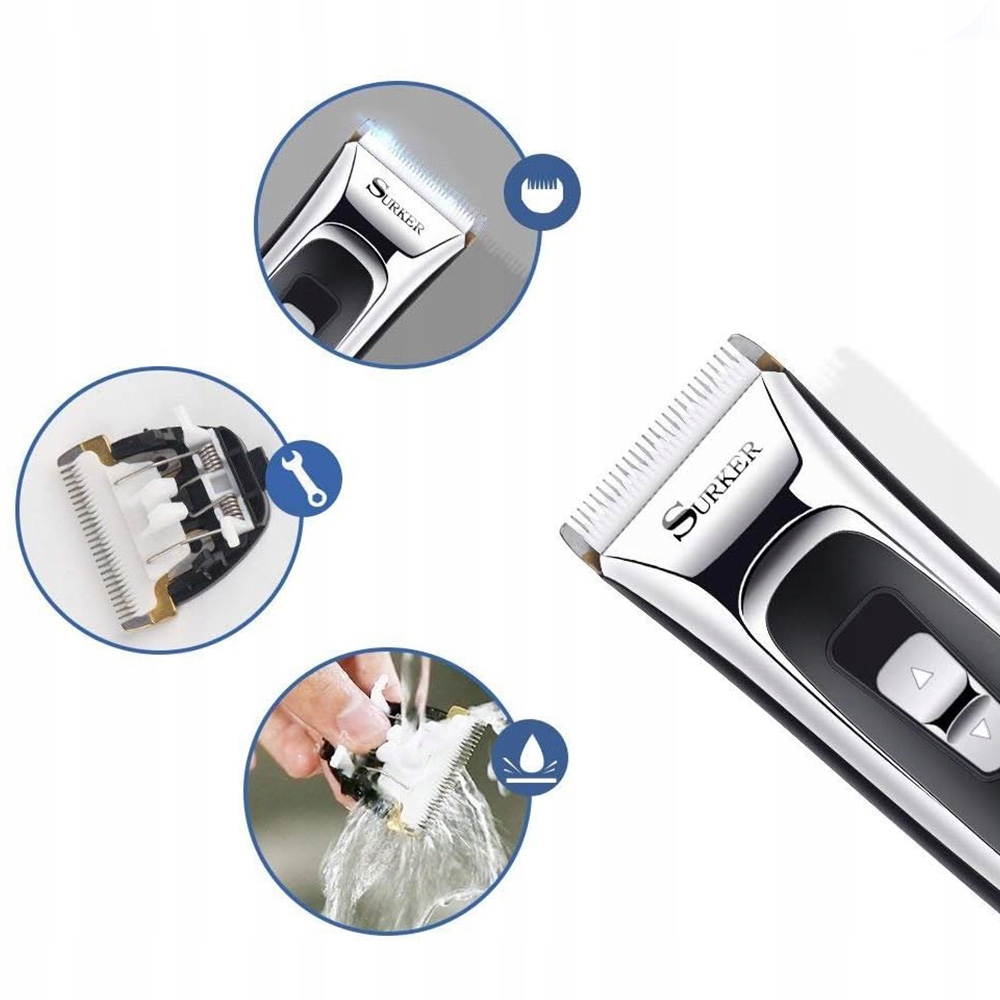 SURKER

SURKER