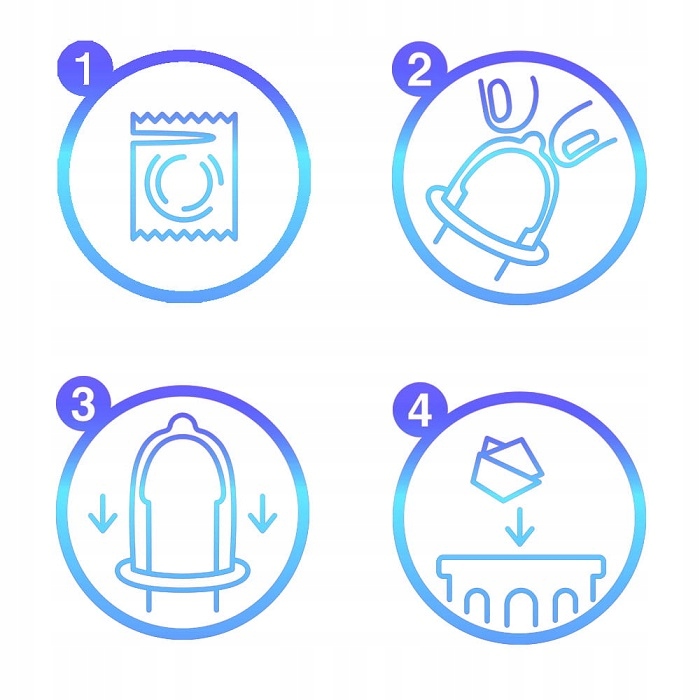 1

2

3

4