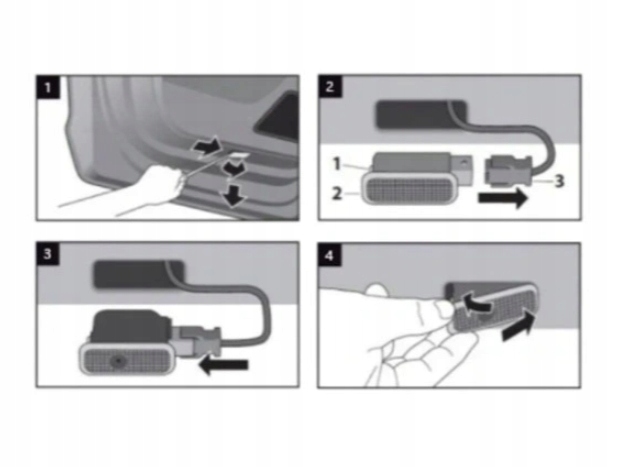 1

2

1

2

3

3

4