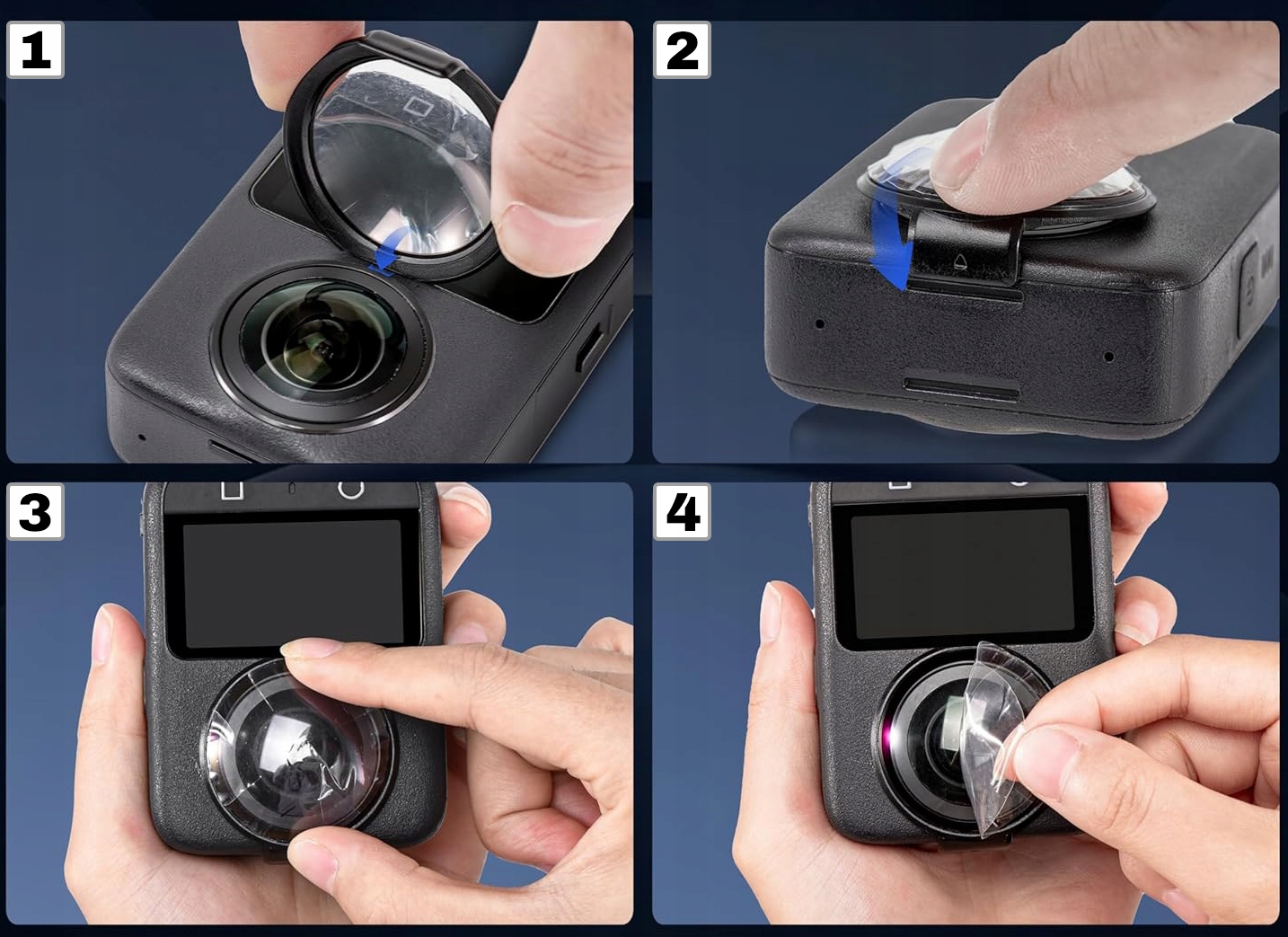 1

2

3

4