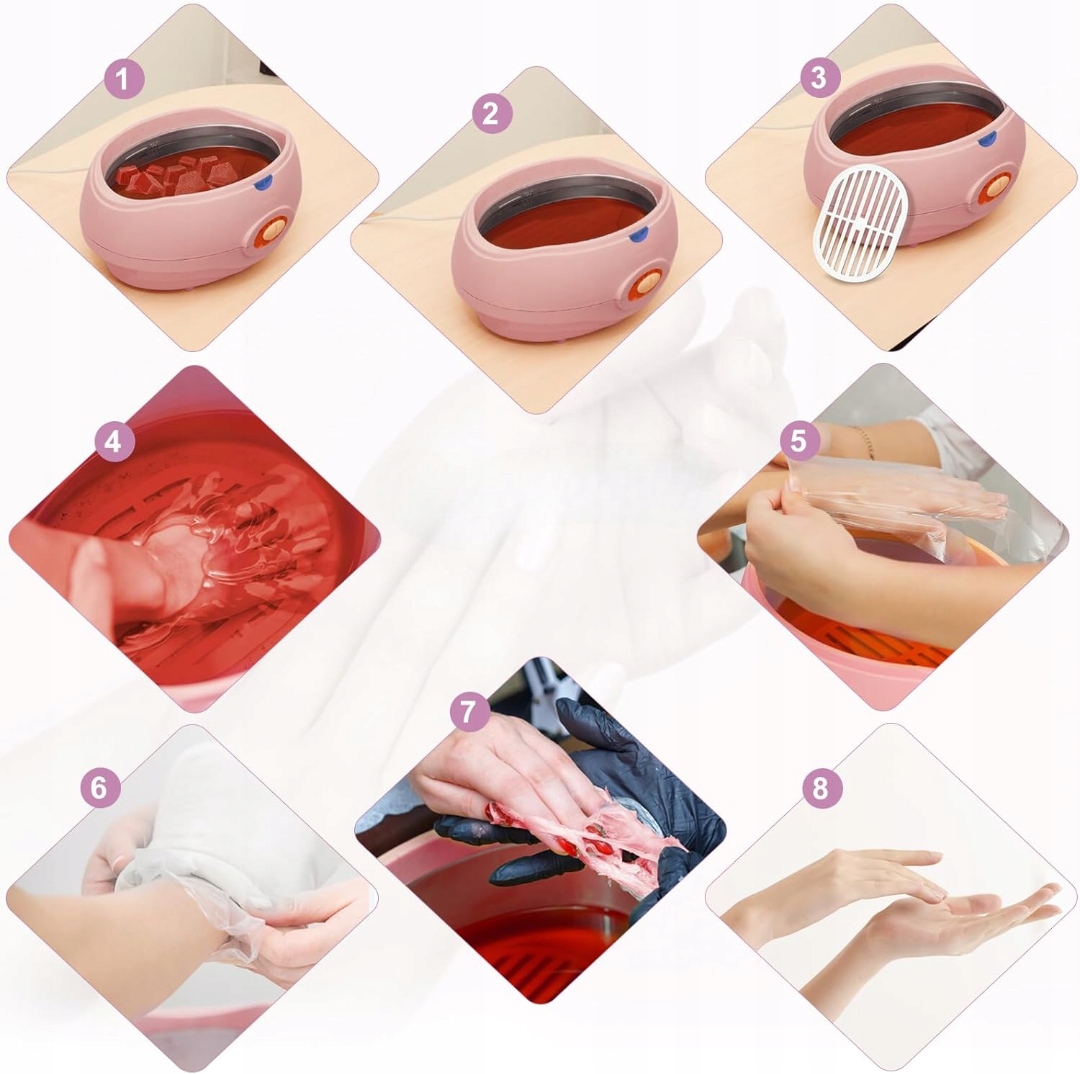 1

2

3

4

5

6

7

8