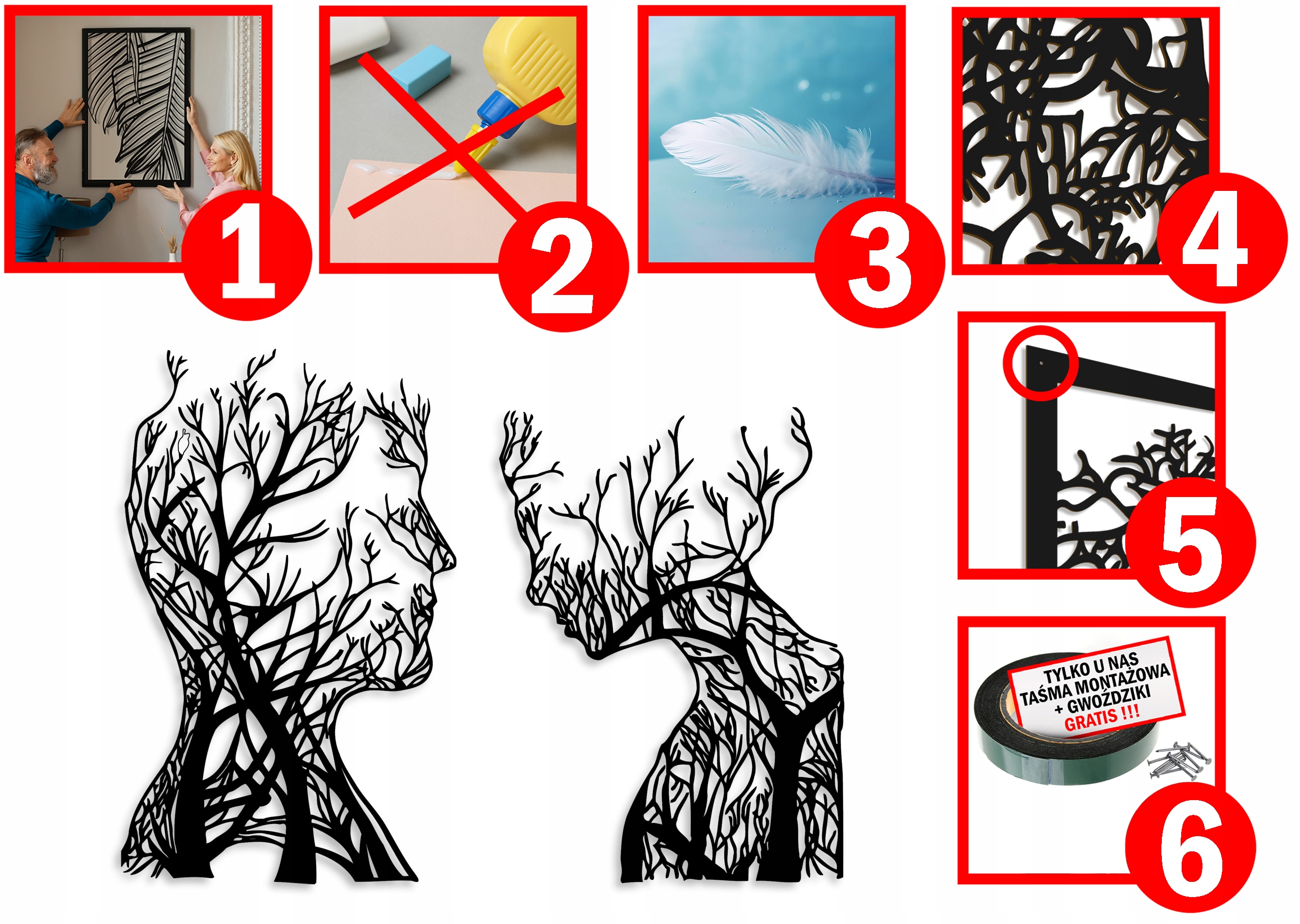 1

2

3

4

5

TYLKO U NAS TAŚMA MONTAŻOWA + GWOŹDZIKI GRATIS !!!

6