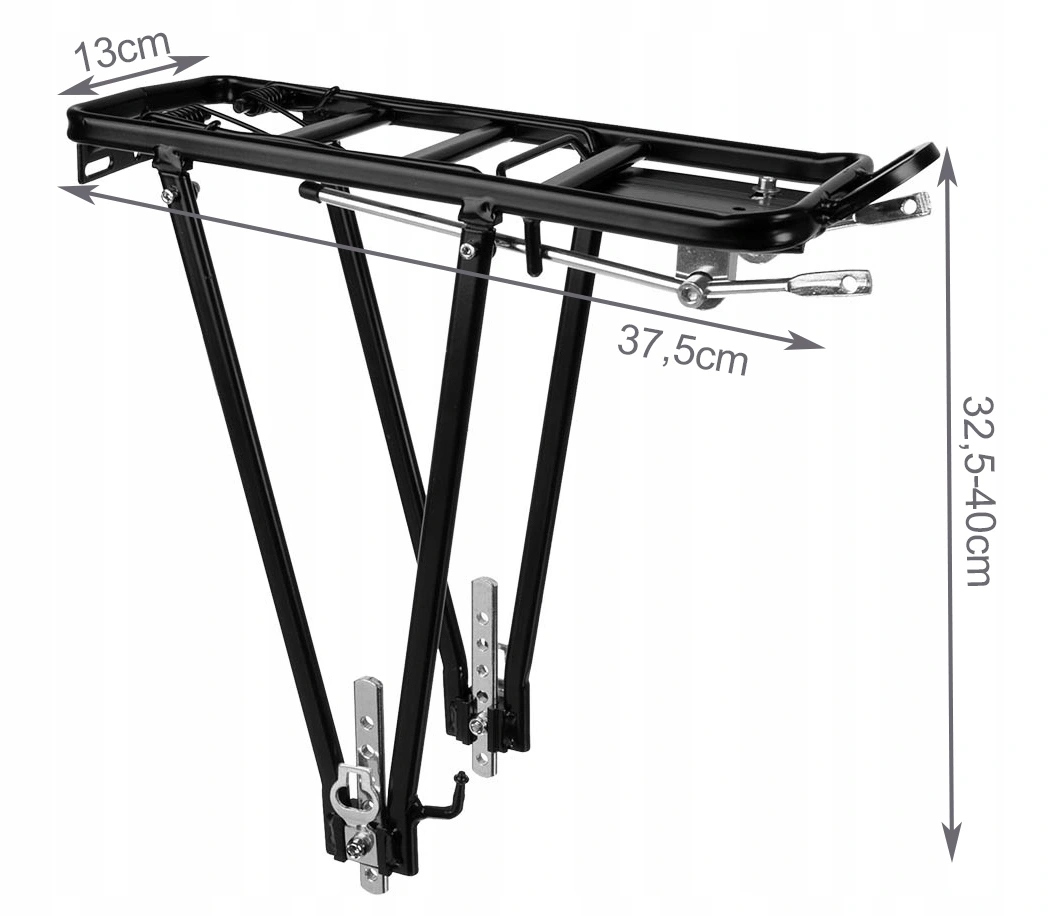 13cm

37,5cm

32,5-40cm