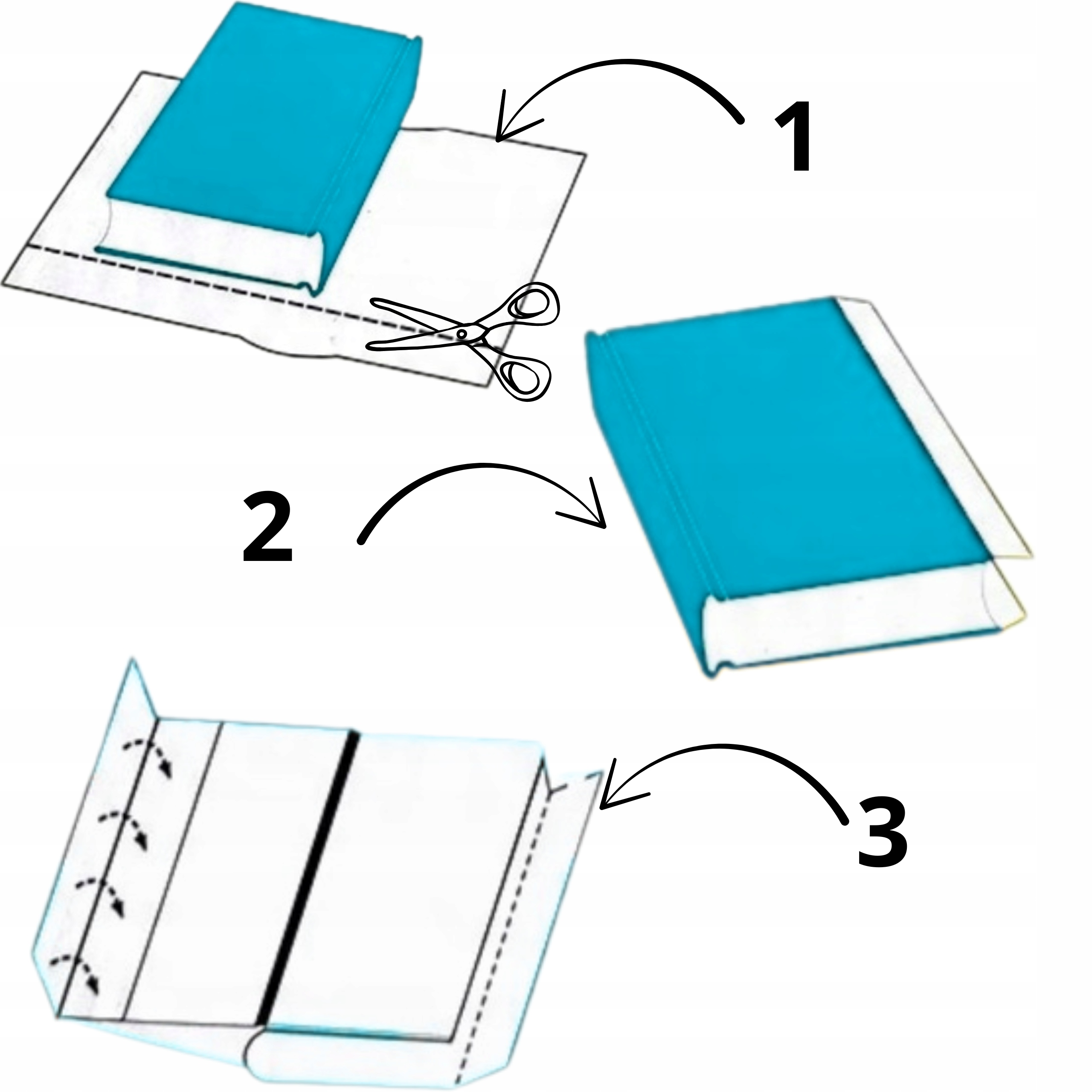 1

2

3