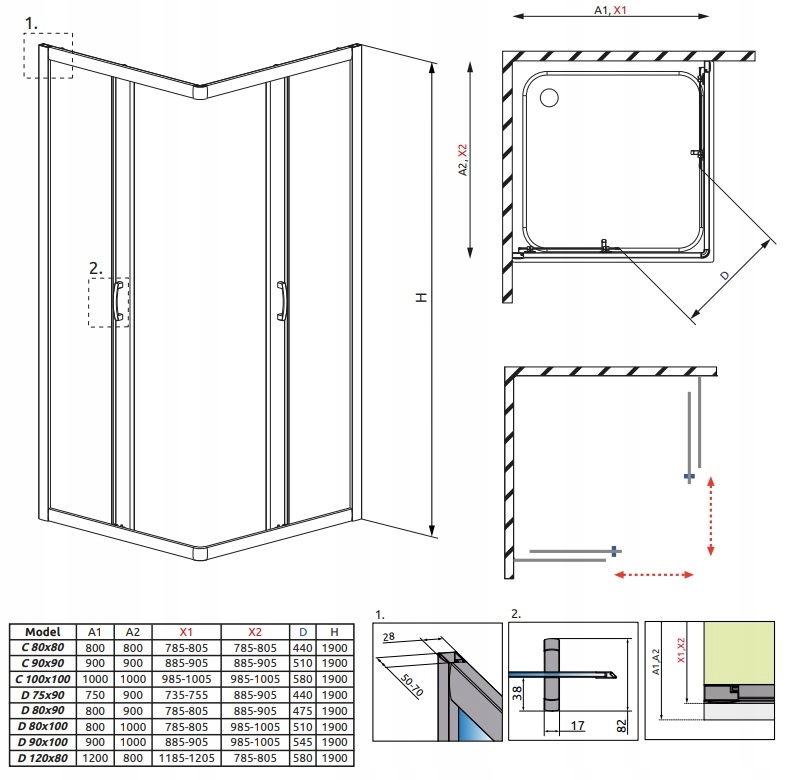 1.

2.

H

A1, X1

A2, X2

D

| Model | A1 | A2 | X1 | X2 | D | H |
|---|---|---|---|---|---|---|
| C 80x80 | 800 | 800 | 785-805 | 785-805 | 440 | 1900 |
| C 90x90 | 900 | 900 | 885-905 | 885-905 | 510 | 1900 |
| C 100x100 | 1000 | 1000 | 985-1005 | 985-1005 | 580 | 1900 |
| D 75x90 | 750 | 900 | 735-755 | 885-905 | 440 | 1900 |
| D 80x90 | 800 | 900 | 785-805 | 885-905 | 475 | 1900 |
| D 80x100 | 800 | 1000 | 785-805 | 985-1005 | 510 | 1900 |
| D 90x100 | 900 | 1000 | 885-905 | 985-1005 | 545 | 1900 |
| D 120x80 | 1200 | 800 | 1185-1205 | 785-805 | 580 | 1900 |

1.

28

50-70

2.

38

17

82

A1,A2

X1,X2