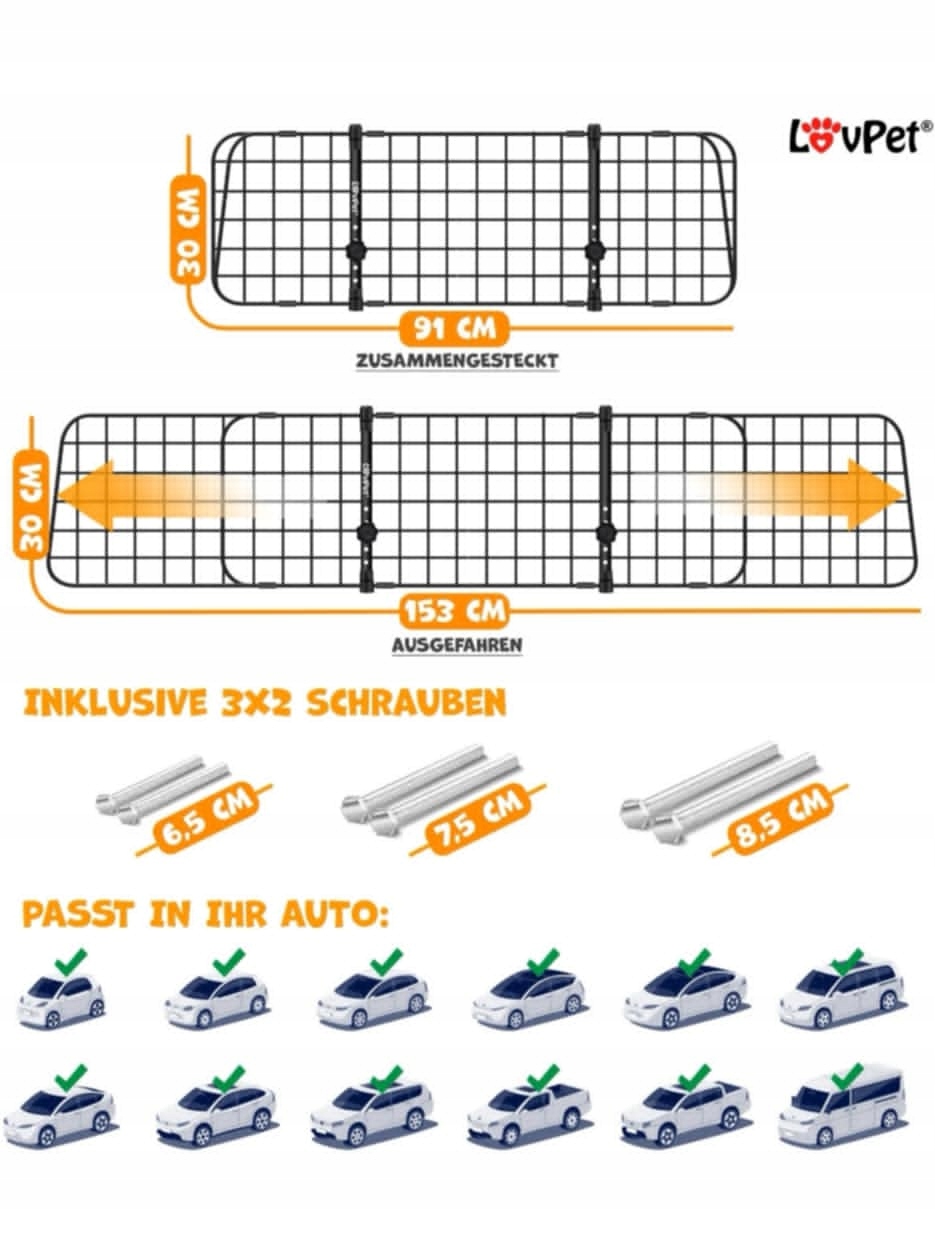 LovPet®

30 CM

91 CM

ZUSAMMENGESTECKT

30 CM

153 CM

AUSGEFAHREN

INKLUSIVE 3X2 SCHRAUBEN

6,5 CM

7,5 CM

8,5 CM

PASST IN IHR AUTO: