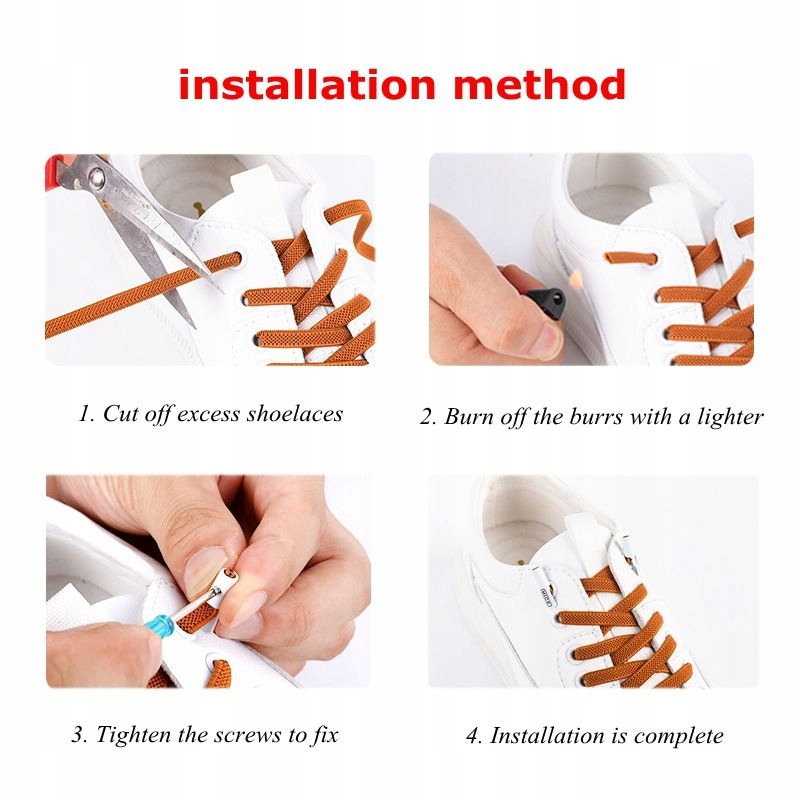 installation method

1. Cut off excess shoelaces

2. Burn off the burrs with a lighter

3. Tighten the screws to fix

4. Installation is complete