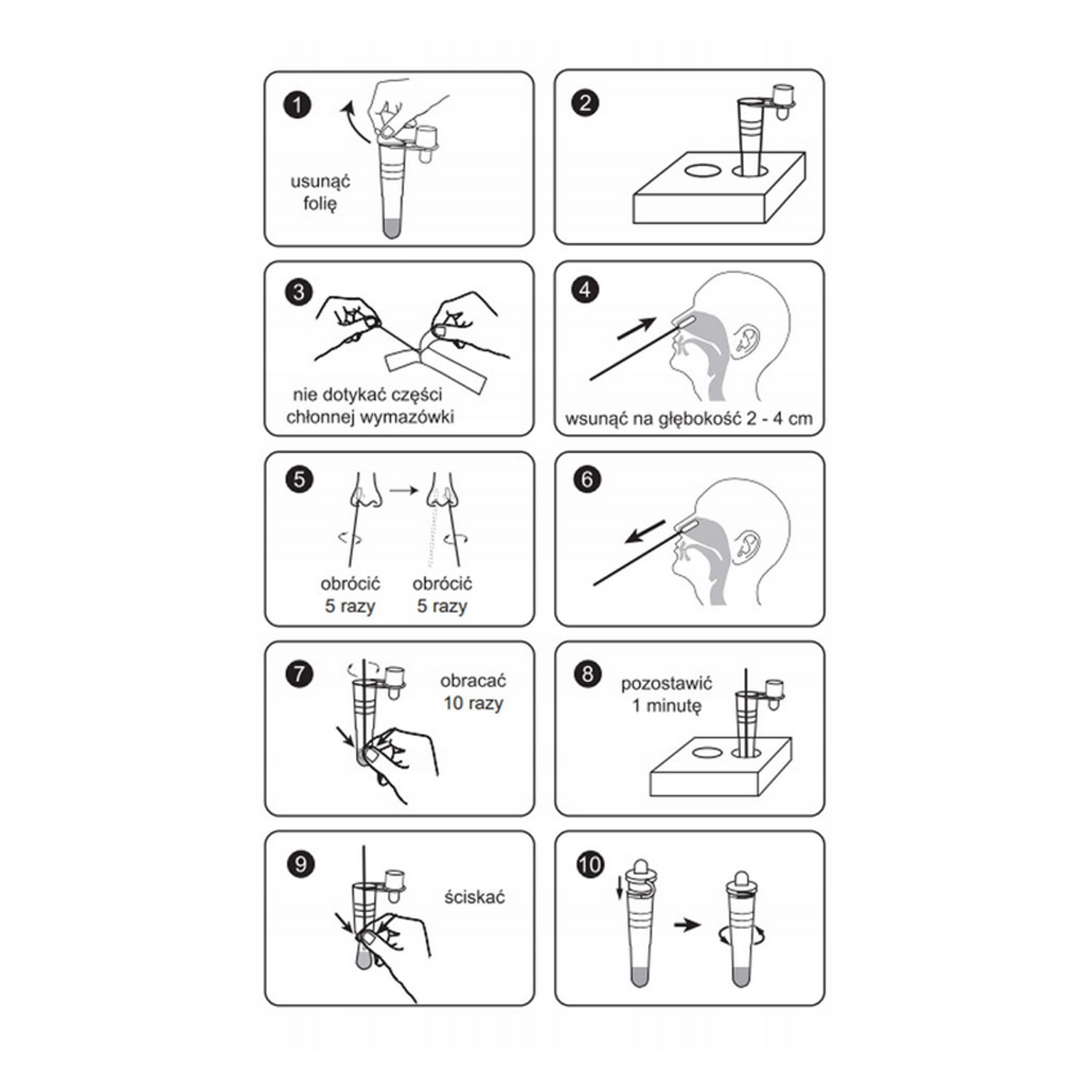 1
usunąć folię

2

3
nie dotykać części chłonnej wymazówki

4
wsunąć na głębokość 2 - 4 cm

5
obrócić 5 razy
obrócić 5 razy

6

7
obracać 10 razy

8
pozostawić 1 minutę

9
ściskać

10