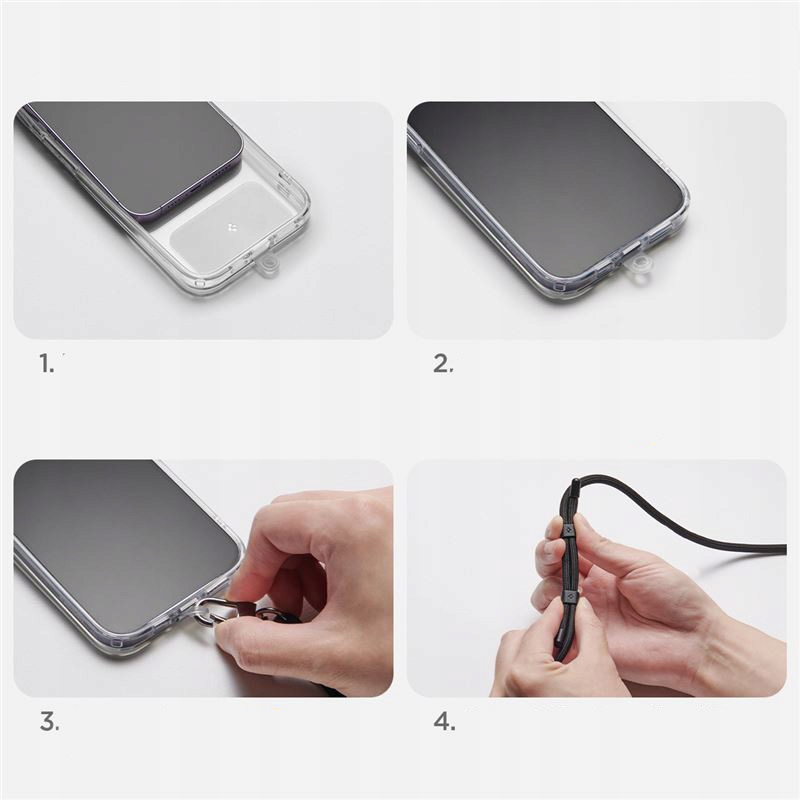 1.

2.

3.

4.