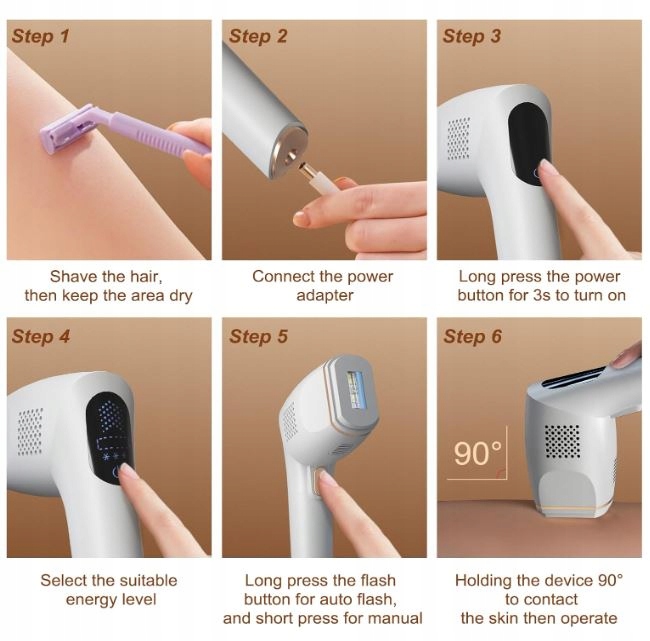 Step 1

Shave the hair, then keep the area dry

Step 2

Connect the power adapter

Step 3

Long press the power button for 3s to turn on

Step 4

Select the suitable energy level

Step 5

Long press the flash button for auto flash, and short press for manual

Step 6

90°

Holding the device 90° to contact the skin then operate