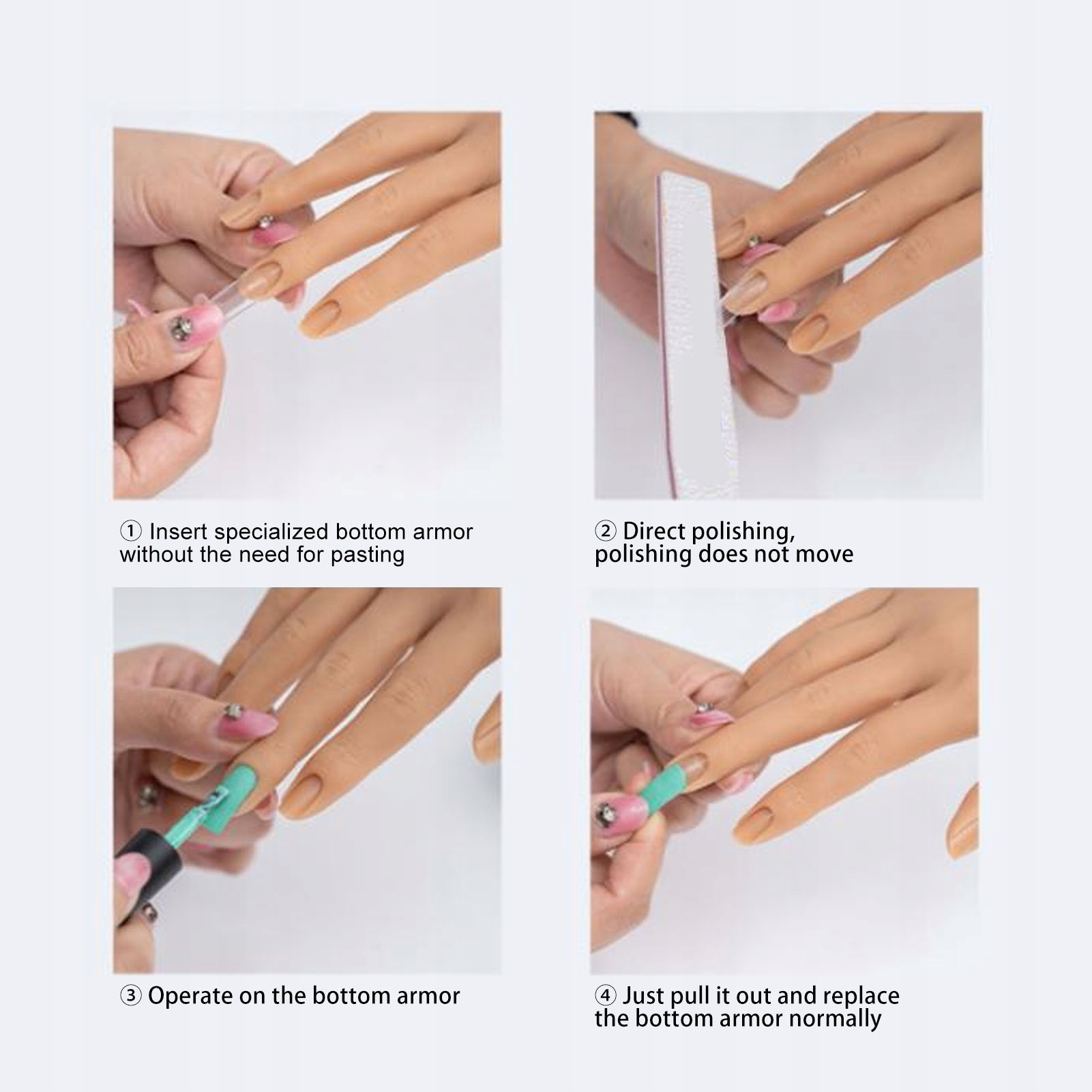 ① Insert specialized bottom armor without the need for pasting

② Direct polishing, polishing does not move

③ Operate on the bottom armor

④ Just pull it out and replace the bottom armor normally