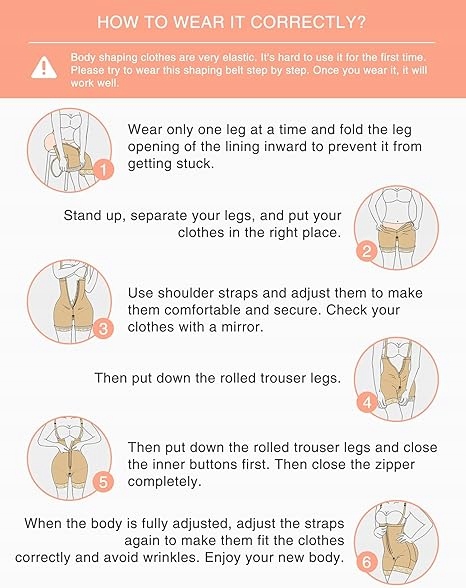 HOW TO WEAR IT CORRECTLY?

Body shaping clothes are very elastic. It's hard to use it for the first time. Please try to wear this shaping belt step by step. Once you wear it, it will work well.

1
Wear only one leg at a time and fold the leg opening of the lining inward to prevent it from getting stuck.

Stand up, separate your legs, and put your clothes in the right place.
2

3
Use shoulder straps and adjust them to make them comfortable and secure. Check your clothes with a mirror.

Then put down the rolled trouser legs.
4

5
Then put down the rolled trouser legs and close the inner buttons first. Then close the zipper completely.

When the body is fully adjusted, adjust the straps again to make them fit the clothes correctly and avoid wrinkles. Enjoy your new body.
6