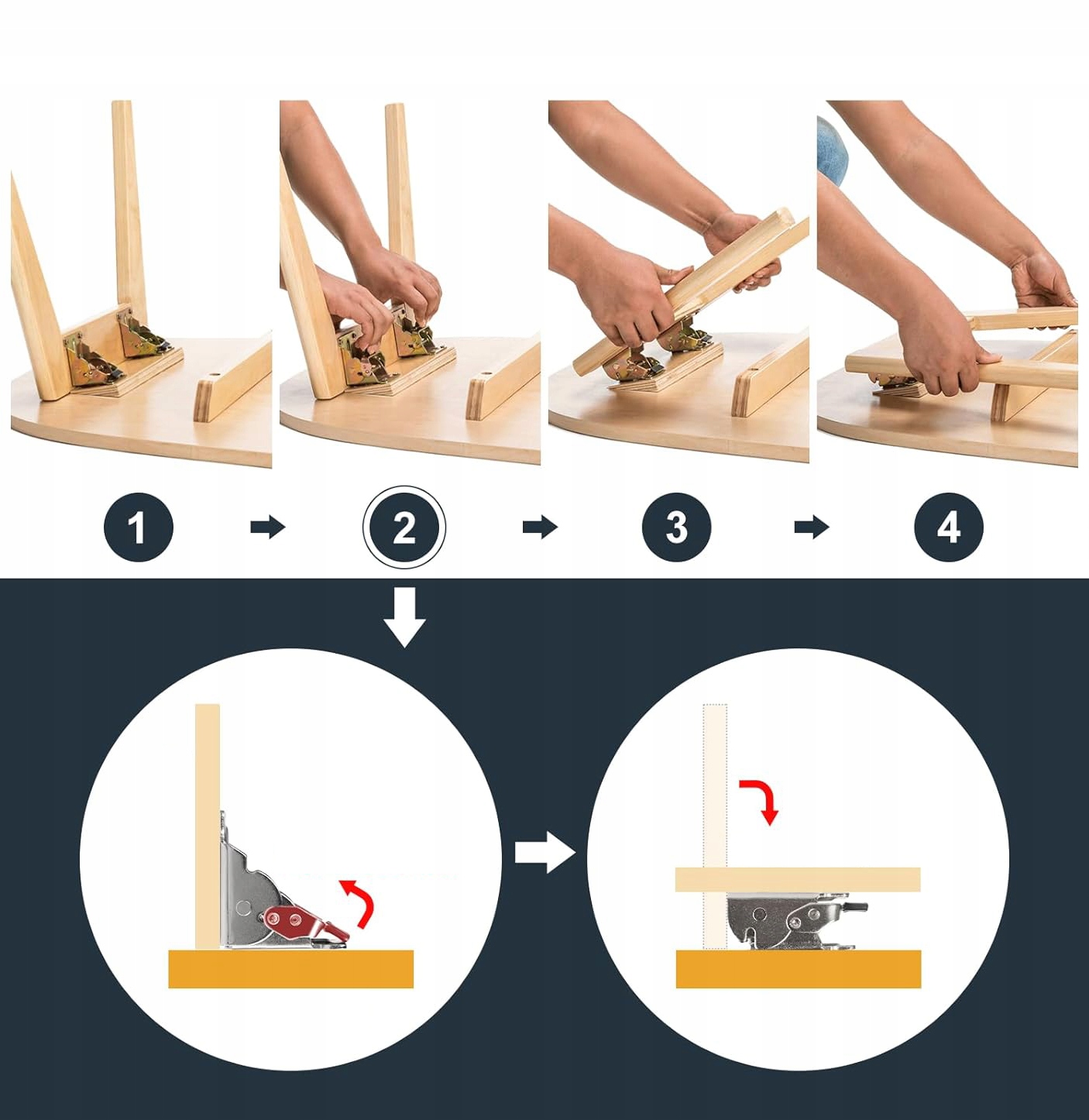 1 2 3 4