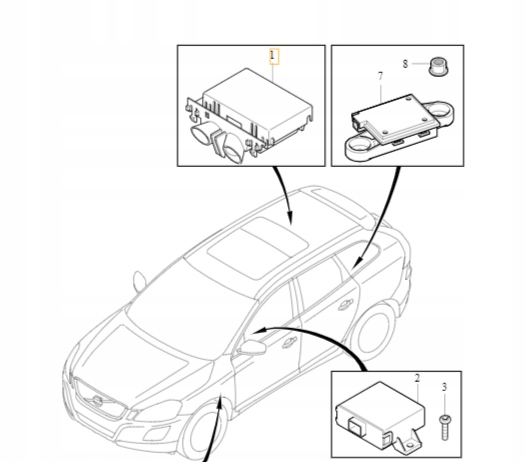 1

8

7

2

3