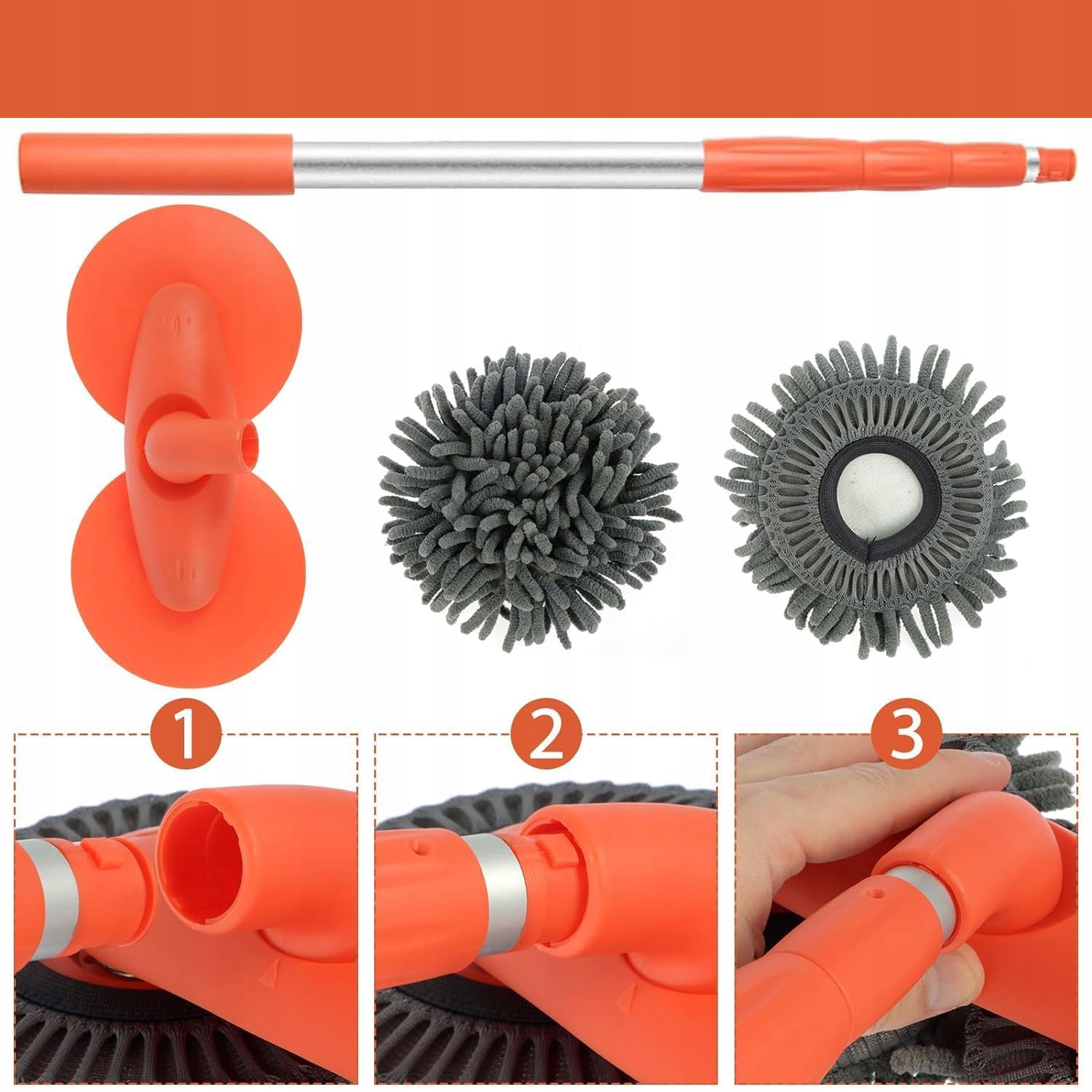 1

2

3