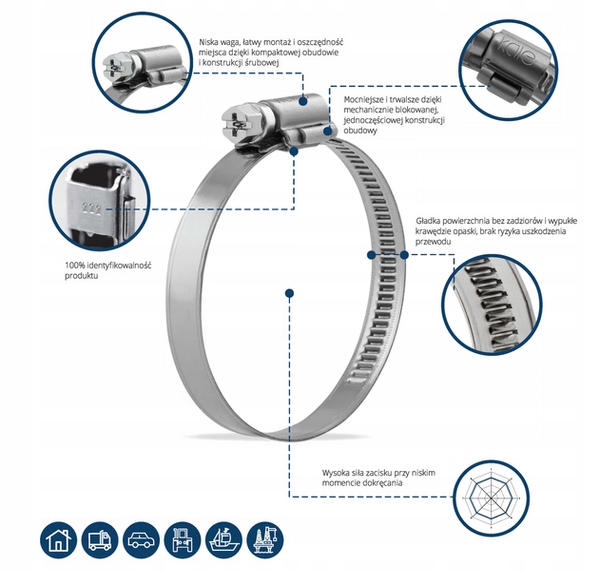 Niska waga, łatwy montaż i oszczędność miejsca dzięki kompaktowej obudowie i konstrukcji śrubowej

kale

Mocniejsze i trwalsze dzięki mechanicznie blokowanej, jednoczęściowej konstrukcji obudowy

222

100% identyfikowalność produktu

Gładka powierzchnia bez zadziorów i wypukłe krawędzie opaski, brak ryzyka uszkodzenia przewodu

Wysoka siła zacisku przy niskim momencie dokręcania