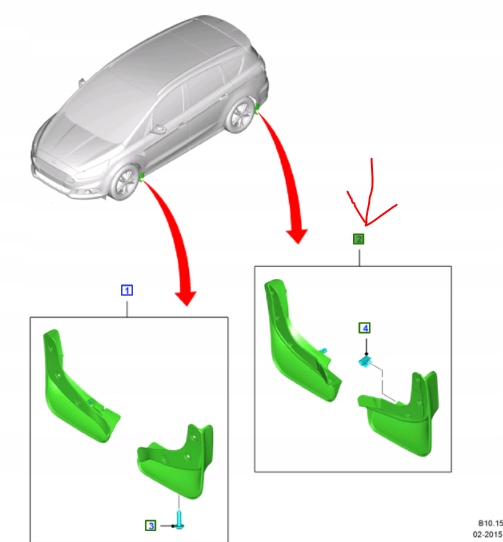 2
1
4
3
B10.15
02-2015