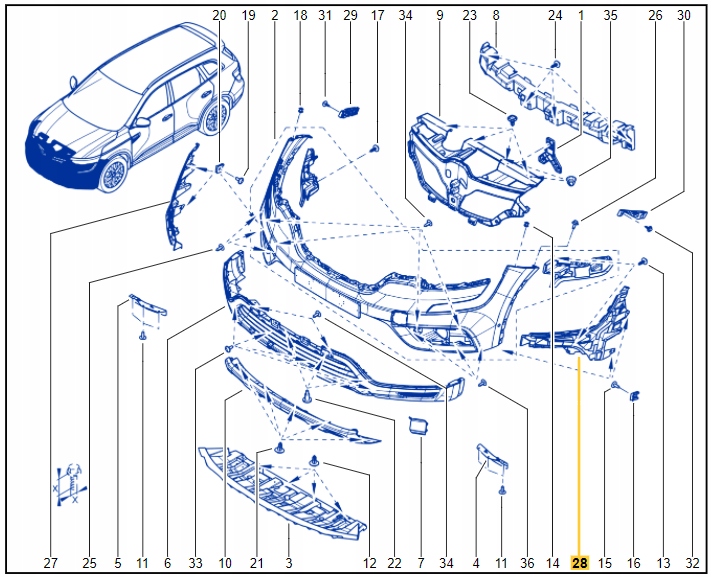 20 19 2 18 31 29 17 34 9 23 8 24 1 35 26 30

X
X

27 25 5 11 6 33 10 21 3 12 22 7 34 4 11 36 14 28 15 16 13 32