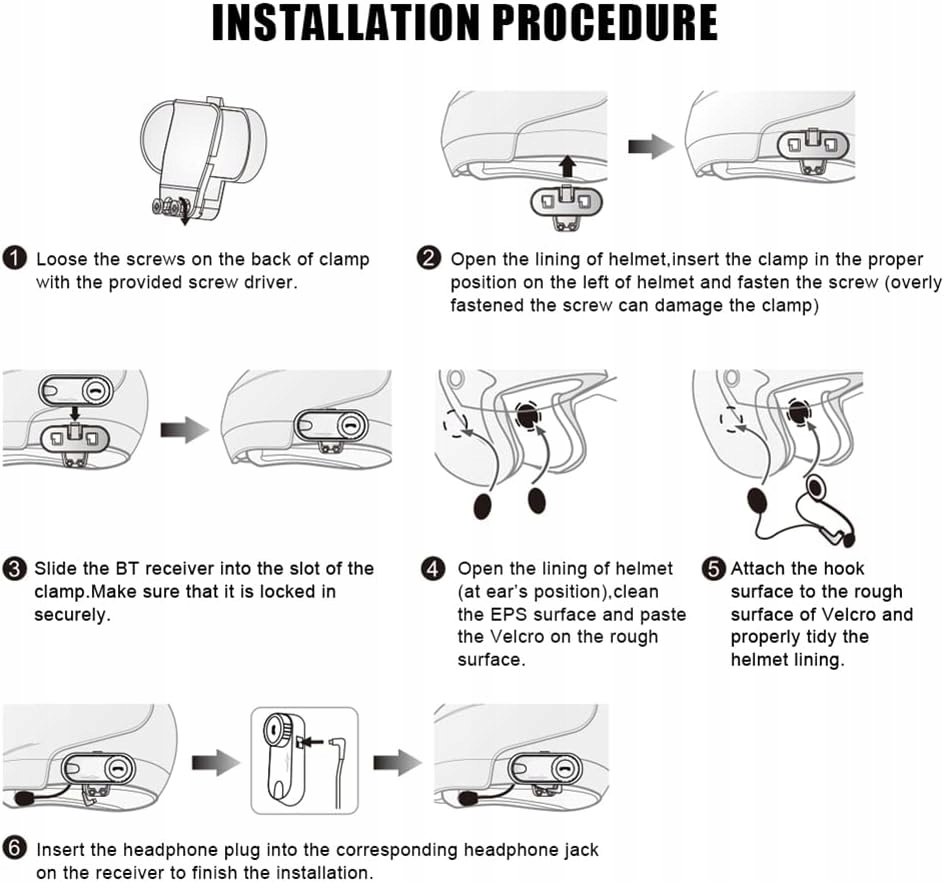 INSTALLATION PROCEDURE

1 Loose the screws on the back of clamp with the provided screw driver.

2 Open the lining of helmet,insert the clamp in the proper position on the left of helmet and fasten the screw (overly fastened the screw can damage the clamp)

3 Slide the BT receiver into the slot of the clamp.Make sure that it is locked in securely.

4 Open the lining of helmet (at ear's position),clean the EPS surface and paste the Velcro on the rough surface.

5 Attach the hook surface to the rough surface of Velcro and properly tidy the helmet lining.

6 Insert the headphone plug into the corresponding headphone jack on the receiver to finish the installation.