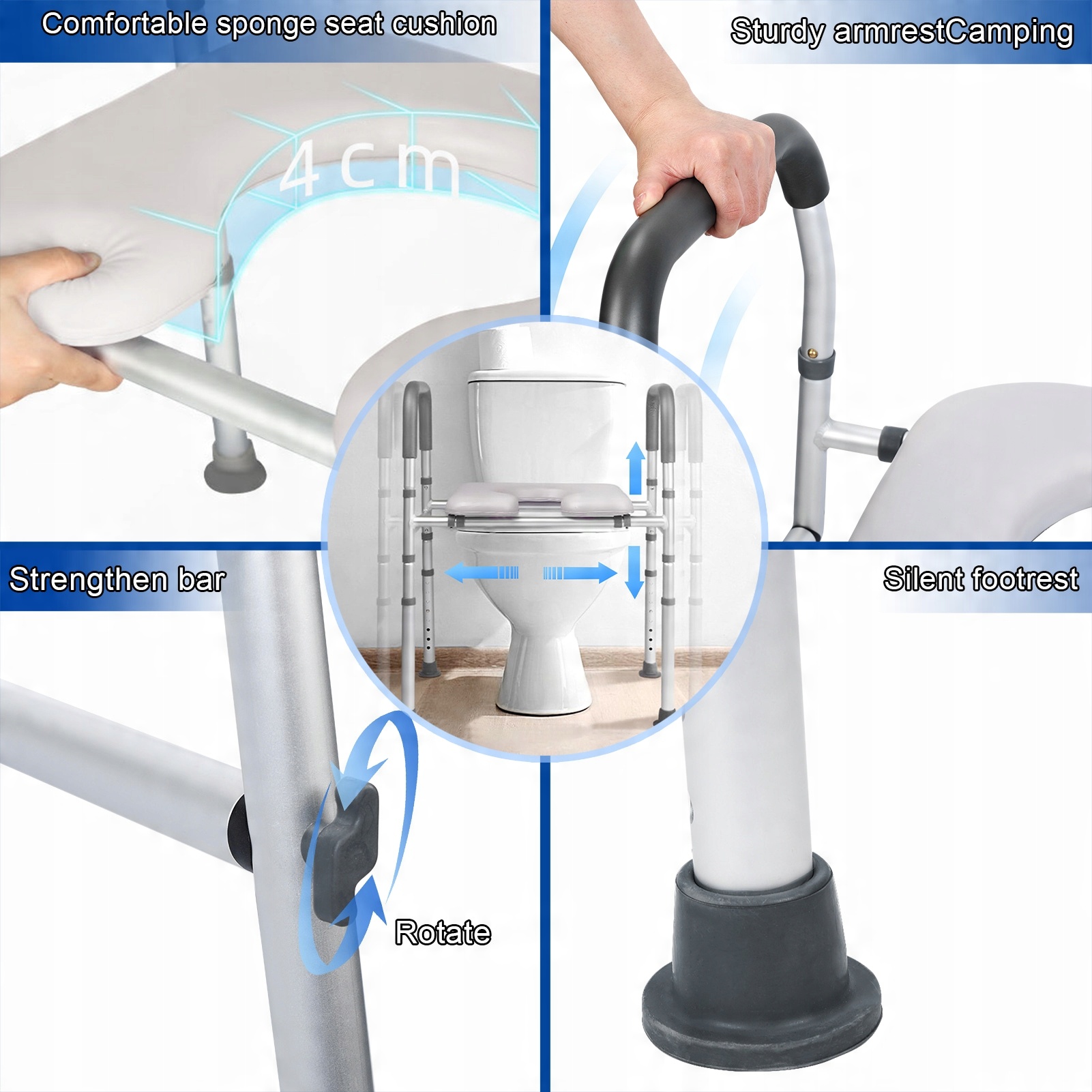 Comfortable sponge seat cushion

4cm

Sturdy armrestCamping

Strengthen bar

Silent footrest

Rotate