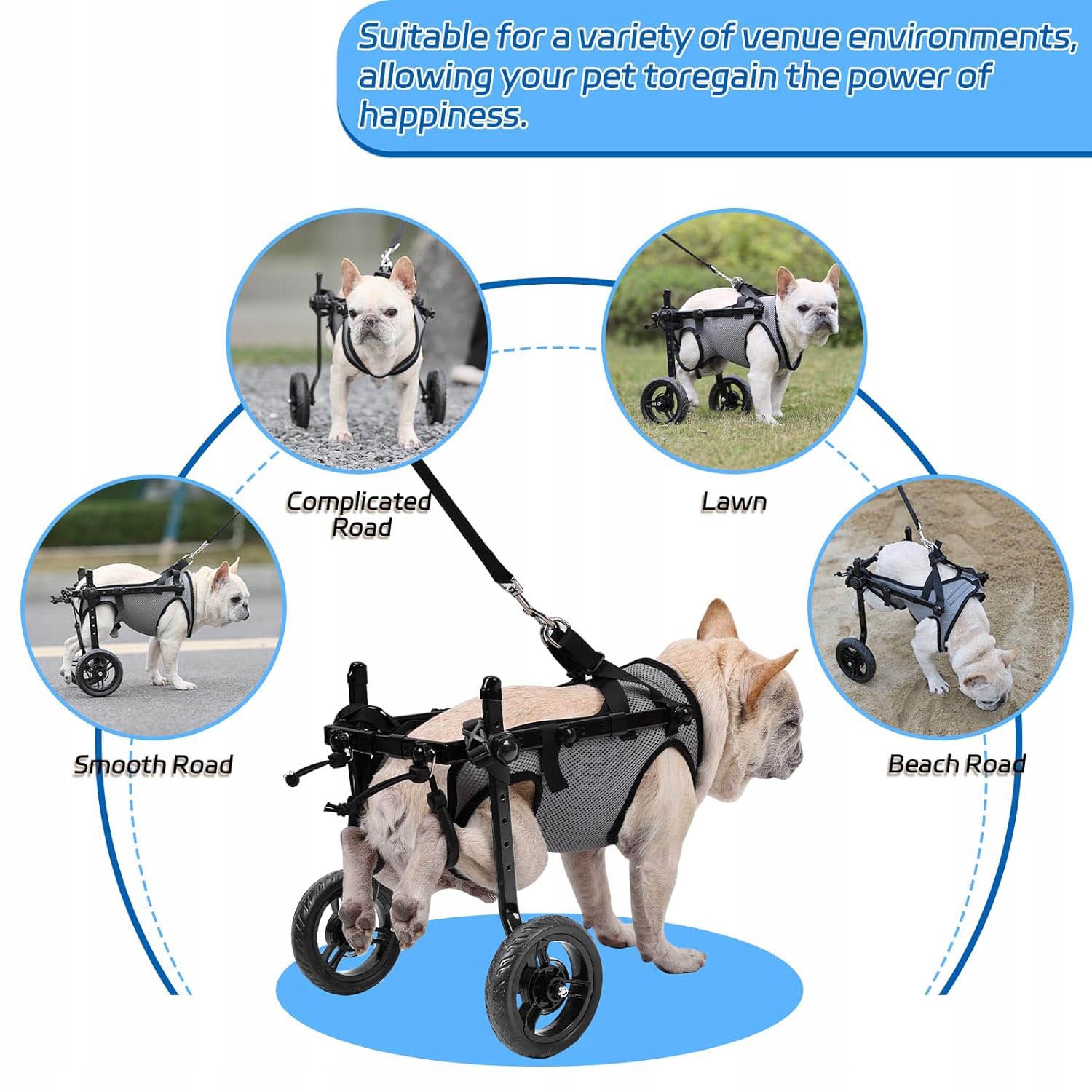 Suitable for a variety of venue environments, allowing your pet toregain the power of happiness.

Complicated Road

Lawn

Smooth Road

Beach Road