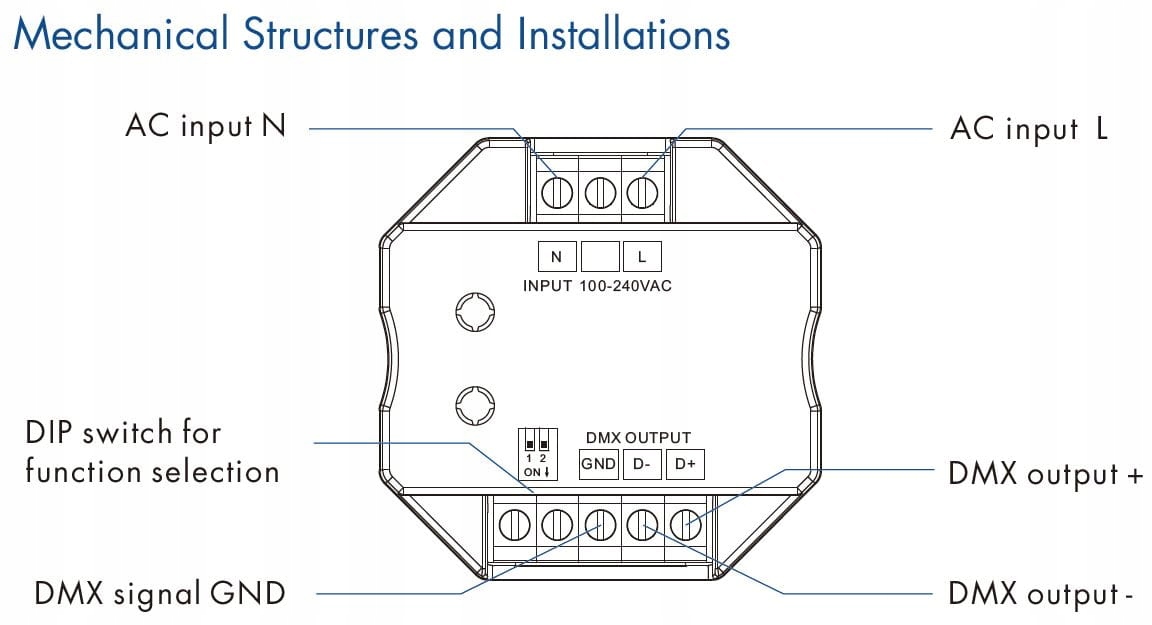 Mechanical Structures and Installations

AC input N

AC input L

N

L

INPUT 100-240VAC

DIP switch for function selection

1 2
ON ↓

DMX OUTPUT

GND

D-

D+

DMX output +

DMX signal GND

DMX output -