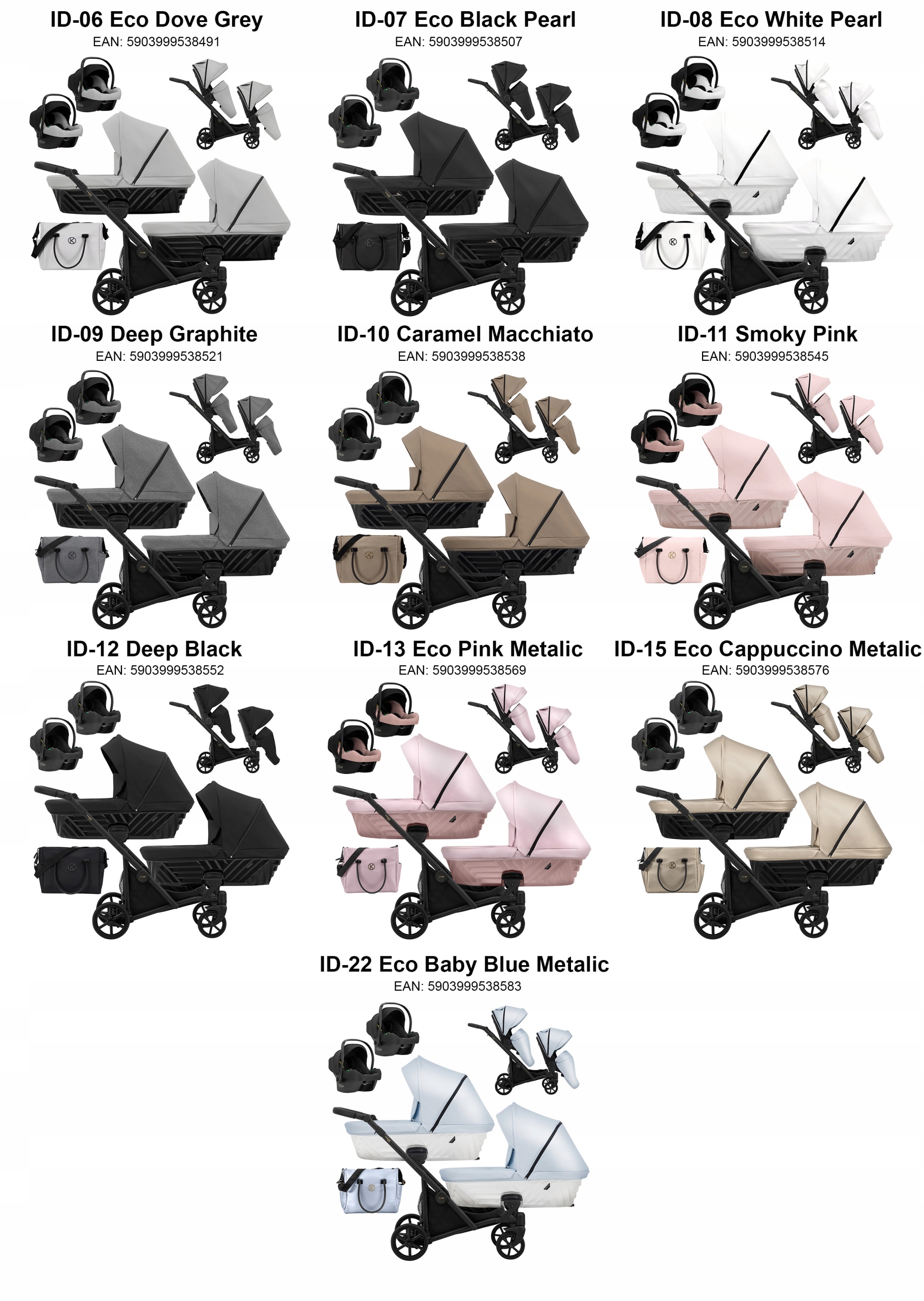 ID-06 Eco Dove Grey
EAN: 5903999538491

ID-07 Eco Black Pearl
EAN: 5903999538507

ID-08 Eco White Pearl
EAN: 5903999538514

ID-09 Deep Graphite
EAN: 5903999538521

ID-10 Caramel Macchiato
EAN: 5903999538538

ID-11 Smoky Pink
EAN: 5903999538545

ID-12 Deep Black
EAN: 5903999538552

ID-13 Eco Pink Metalic
EAN: 5903999538569

ID-15 Eco Cappuccino Metalic
EAN: 5903999538576

ID-22 Eco Baby Blue Metalic
EAN: 5903999538583