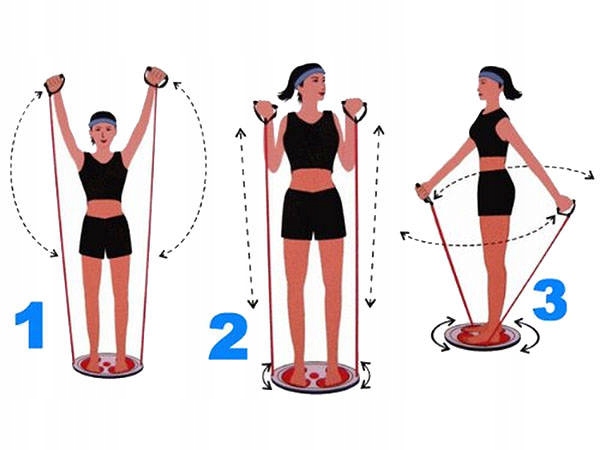 1

2

3