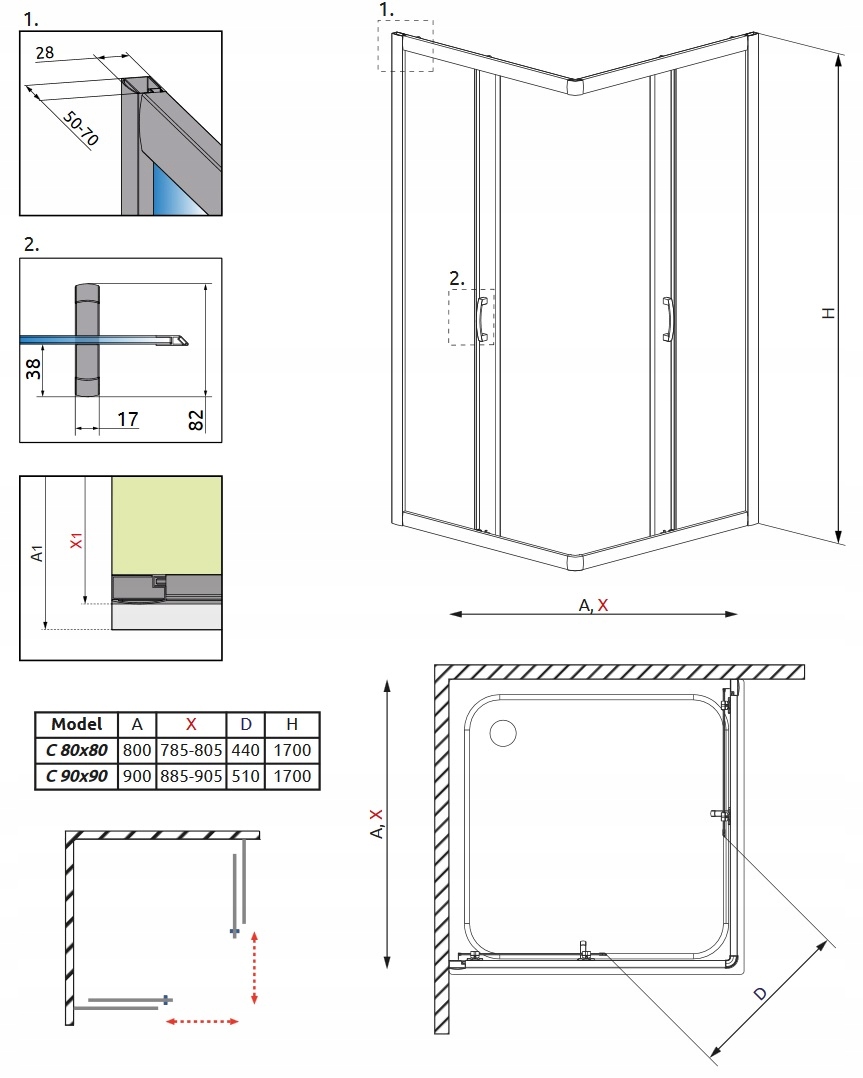 1.

28

50-70

2.

38

17

82

A1

X1

| Model | A | X | D | H |
|---|---|---|---|---|
| C 80x80 | 800 | 785-805 | 440 | 1700 |
| C 90x90 | 900 | 885-905 | 510 | 1700 |

1.

2.

H

A, X

A, X

D