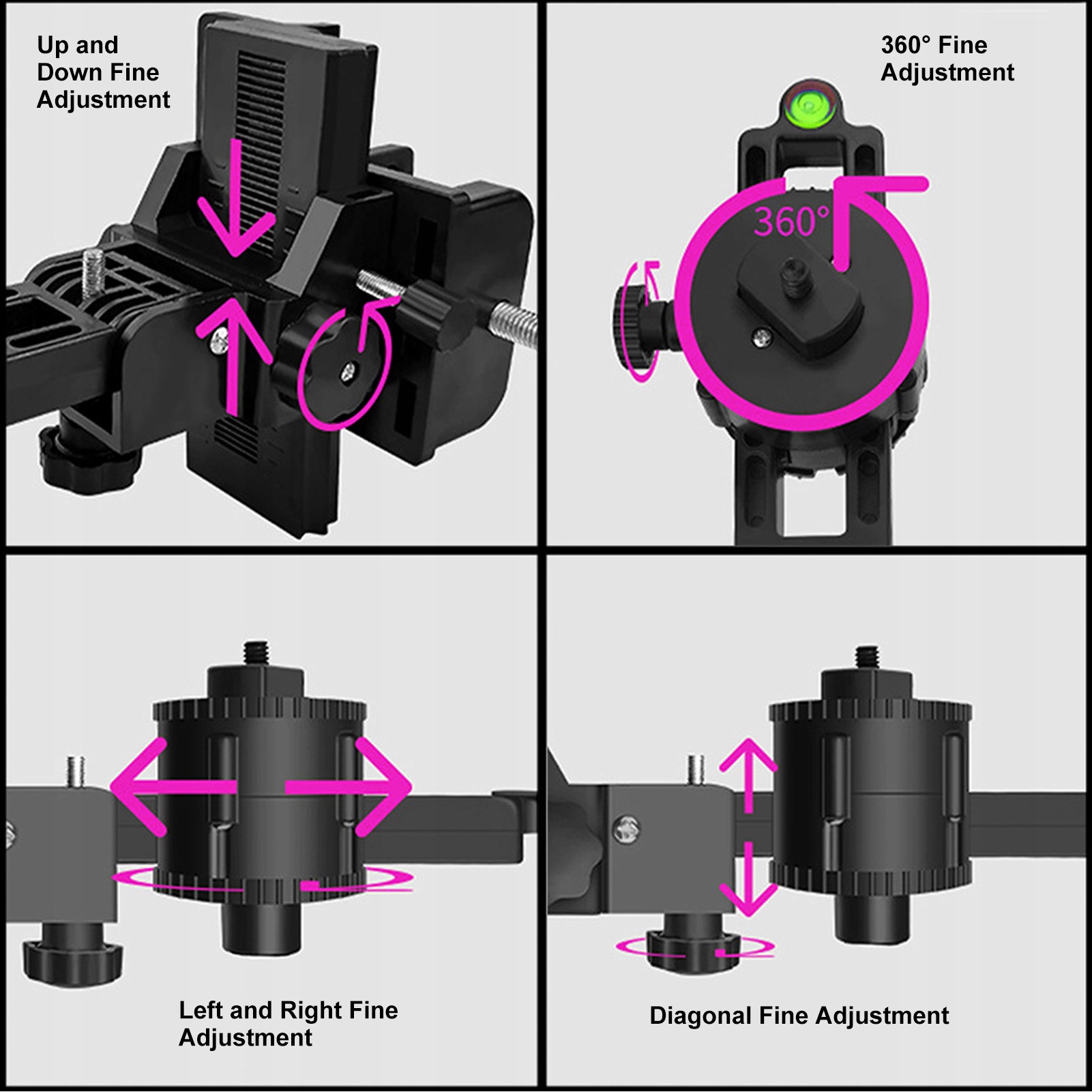 Up and Down Fine Adjustment

360° Fine Adjustment

360°

Left and Right Fine Adjustment

Diagonal Fine Adjustment