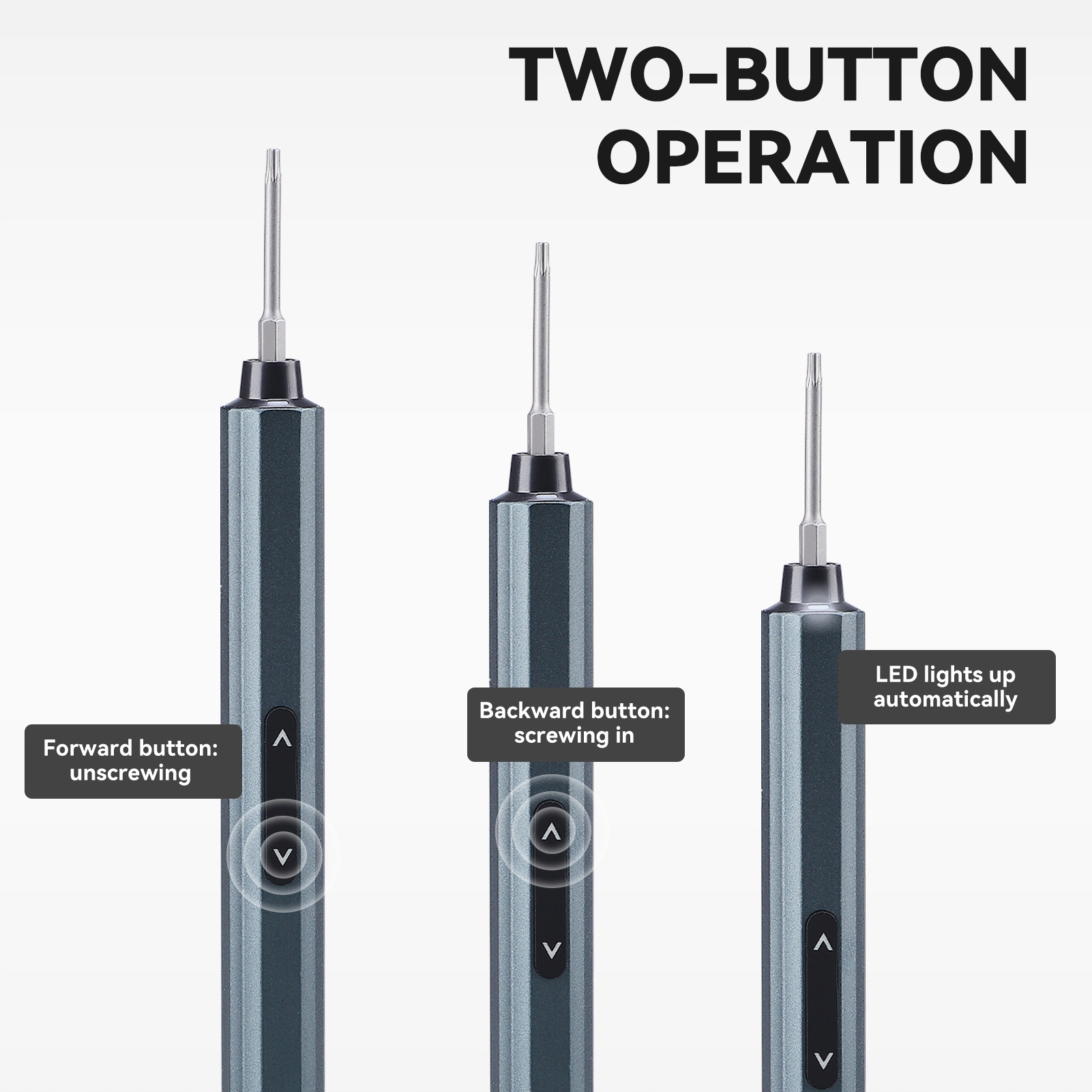 TWO-BUTTON OPERATION

Forward button: unscrewing

Backward button: screwing in

LED lights up automatically