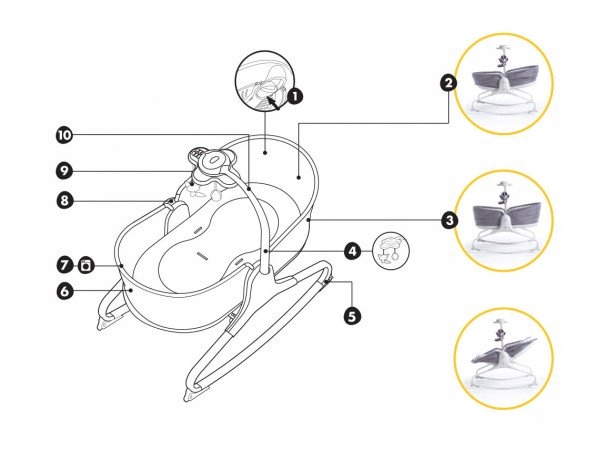 1
2
10
9
8
3
4
7
6
5