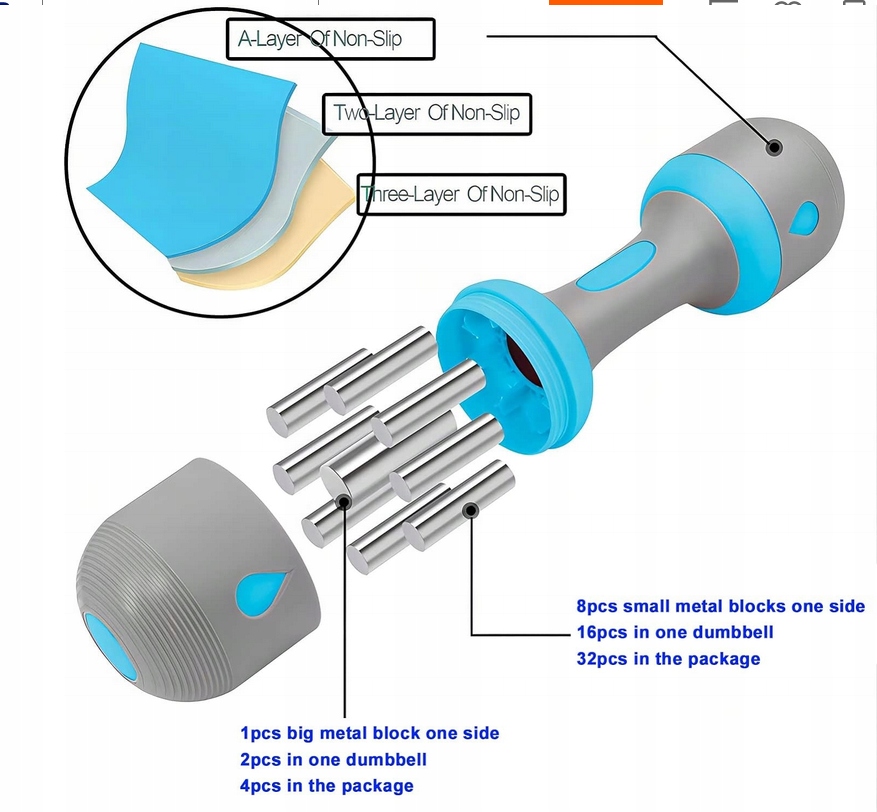 A-Layer Of Non-Slip

Two-Layer Of Non-Slip

Three-Layer Of Non-Slip

8pcs small metal blocks one side
16pcs in one dumbbell
32pcs in the package

1pcs big metal block one side
2pcs in one dumbbell
4pcs in the package