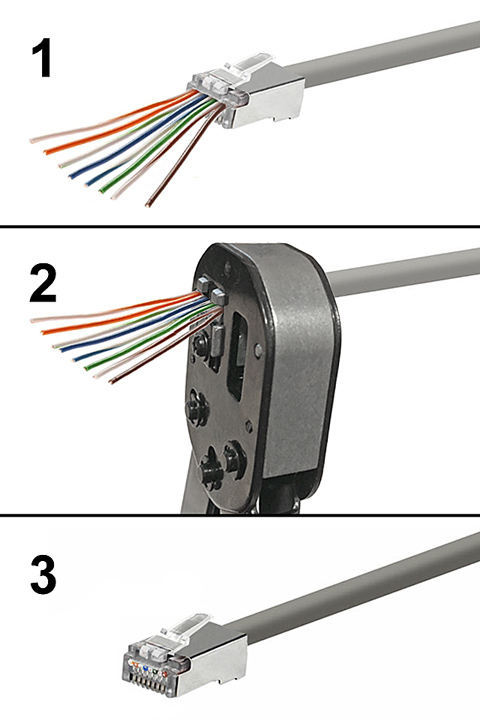 1

2

3