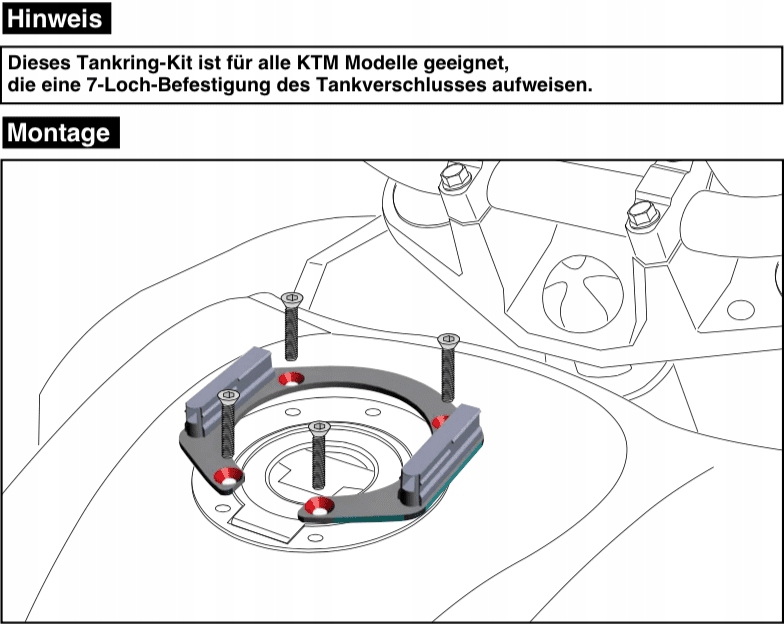 Hinweis

Dieses Tankring-Kit ist für alle KTM Modelle geeignet, die eine 7-Loch-Befestigung des Tankverschlusses aufweisen.

Montage