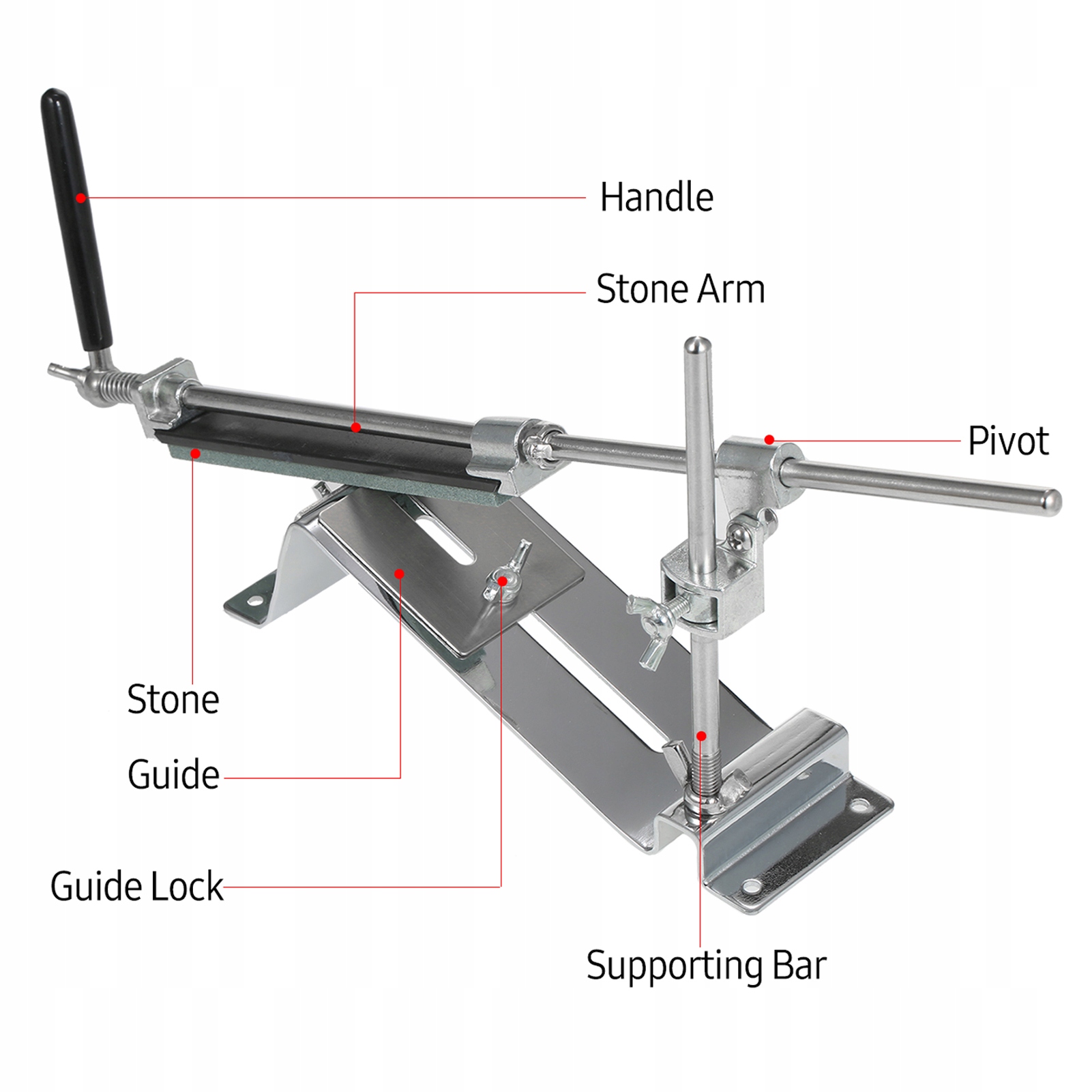 Handle

Stone Arm

Pivot

Stone

Guide

Guide Lock

Supporting Bar