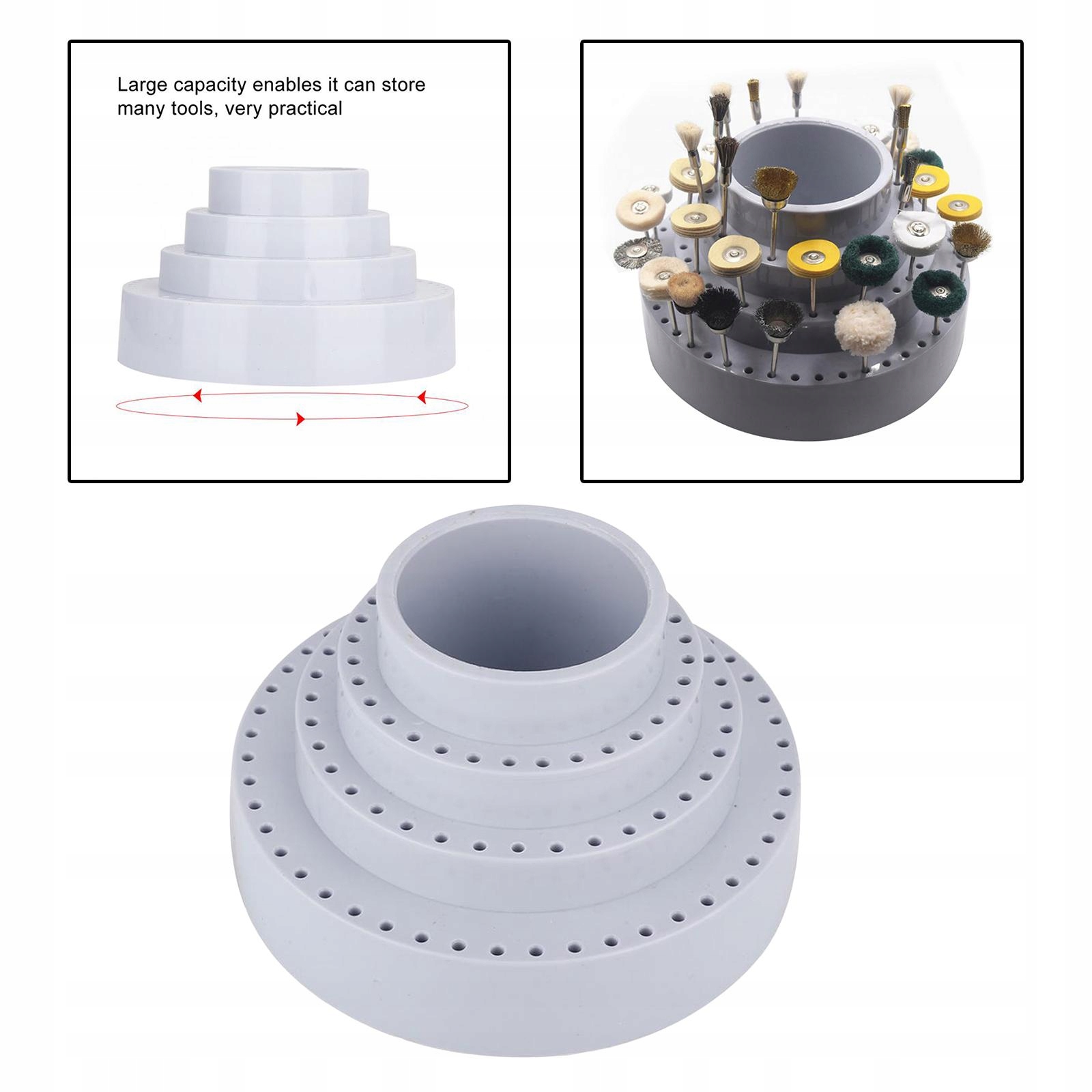 Large capacity enables it can store many tools, very practical