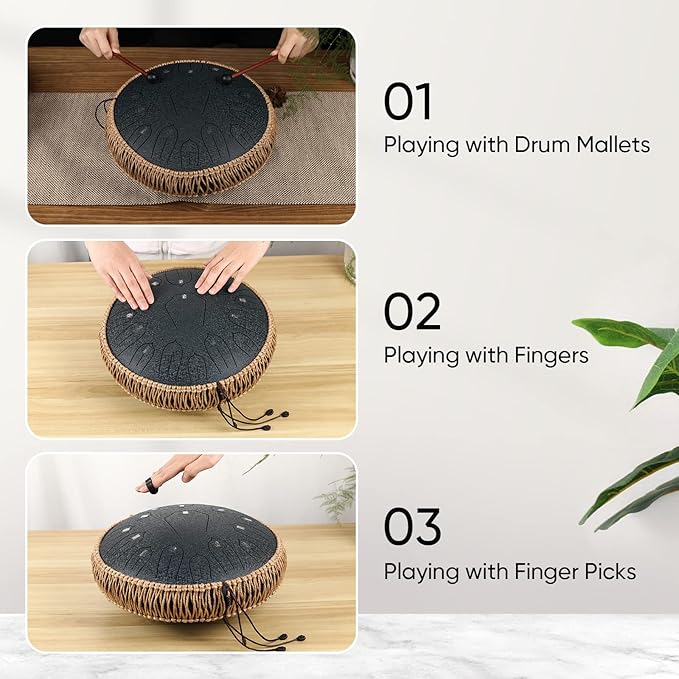 01
Playing with Drum Mallets

02
Playing with Fingers

03
Playing with Finger Picks