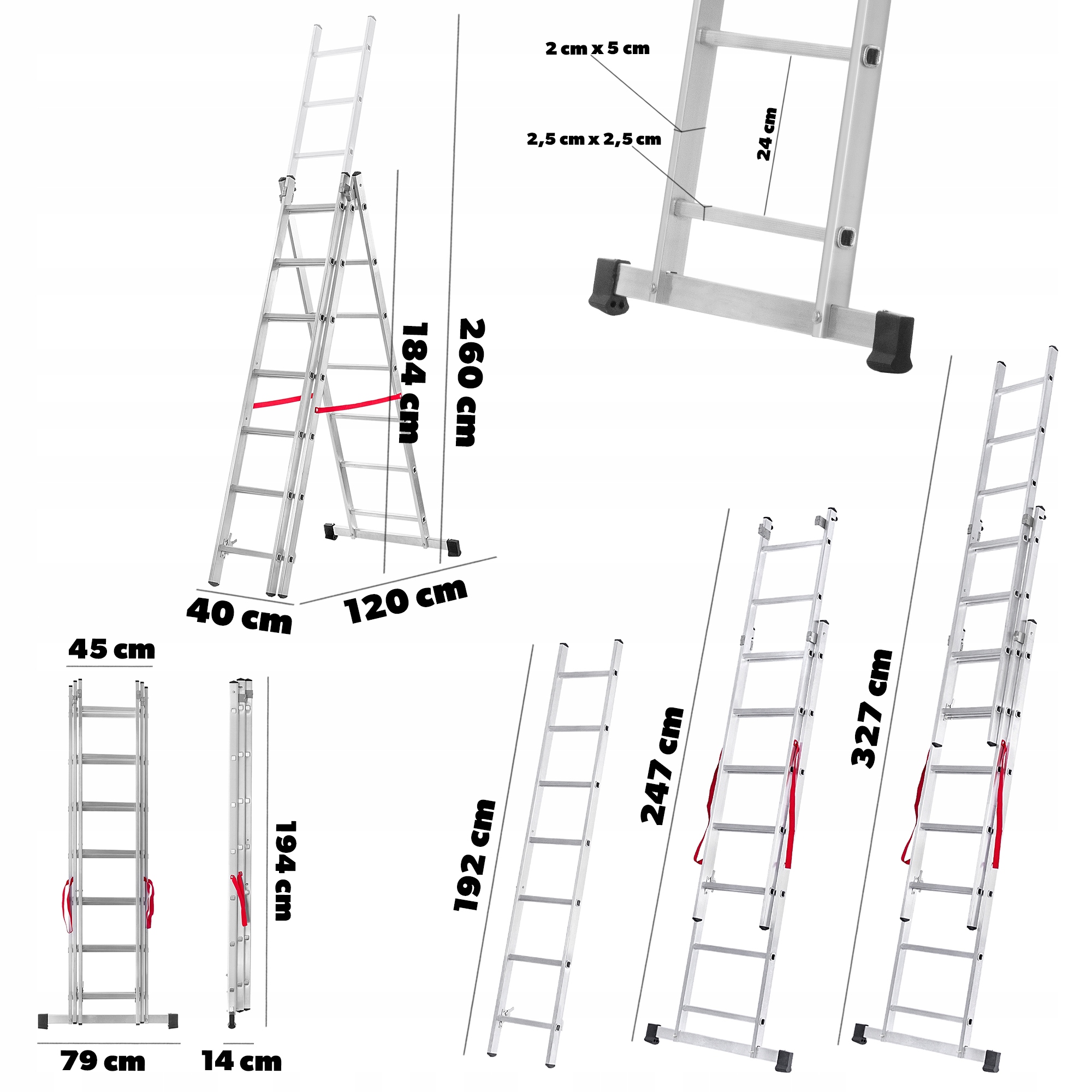 2 cm x 5 cm

2,5 cm x 2,5 cm

24 cm

184 cm

260 cm

40 cm

120 cm

45 cm

194 cm

79 cm

14 cm

192 cm

247 cm

327 cm