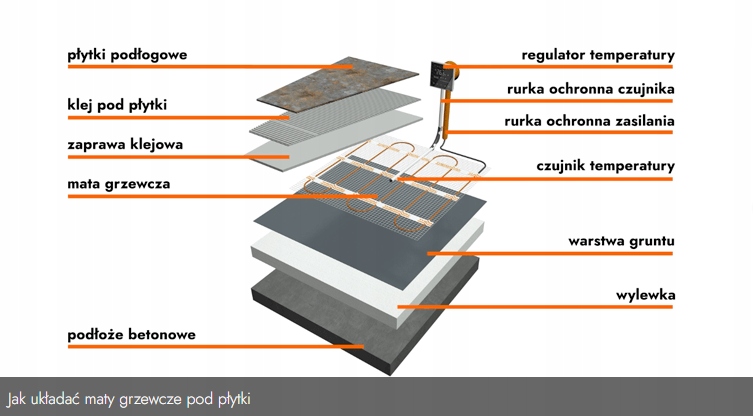 płytki podłogowe
klej pod płytki
zaprawa klejowa
mata grzewcza
podłoże betonowe

regulator temperatury
rurka ochronna czujnika
rurka ochronna zasilania
czujnik temperatury
warstwa gruntu
wylewka

Jak układać maty grzewcze pod płytki