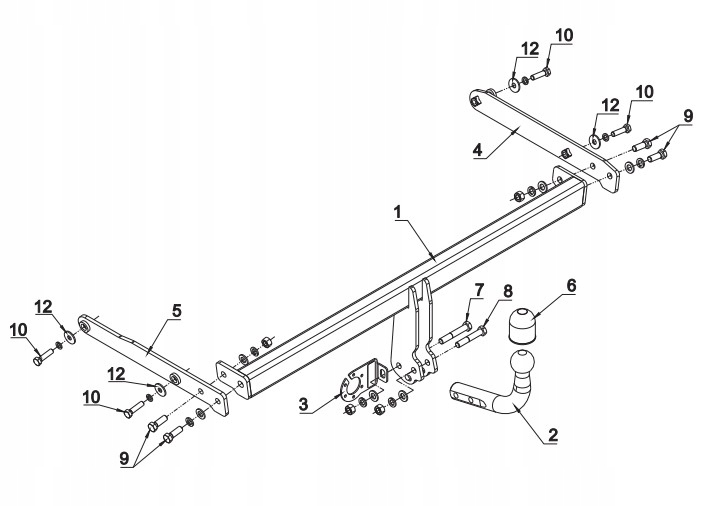 12
10
12
10
9
4
1
6
7
8
12
5
10
12
10
3
2
9