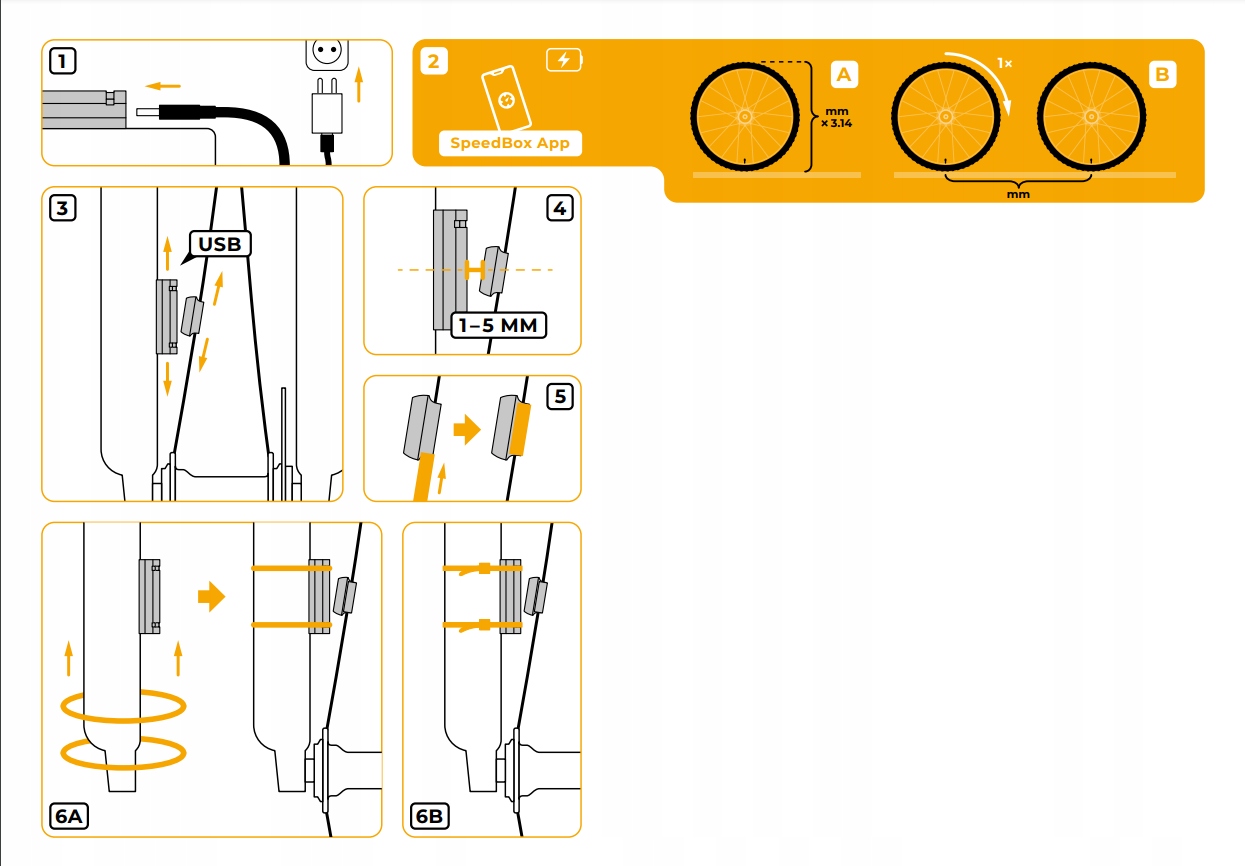 1

2

SpeedBox App

A

mm
× 3.14

1×

B

mm

3

USB

4

1–5 MM

5

6A

6B