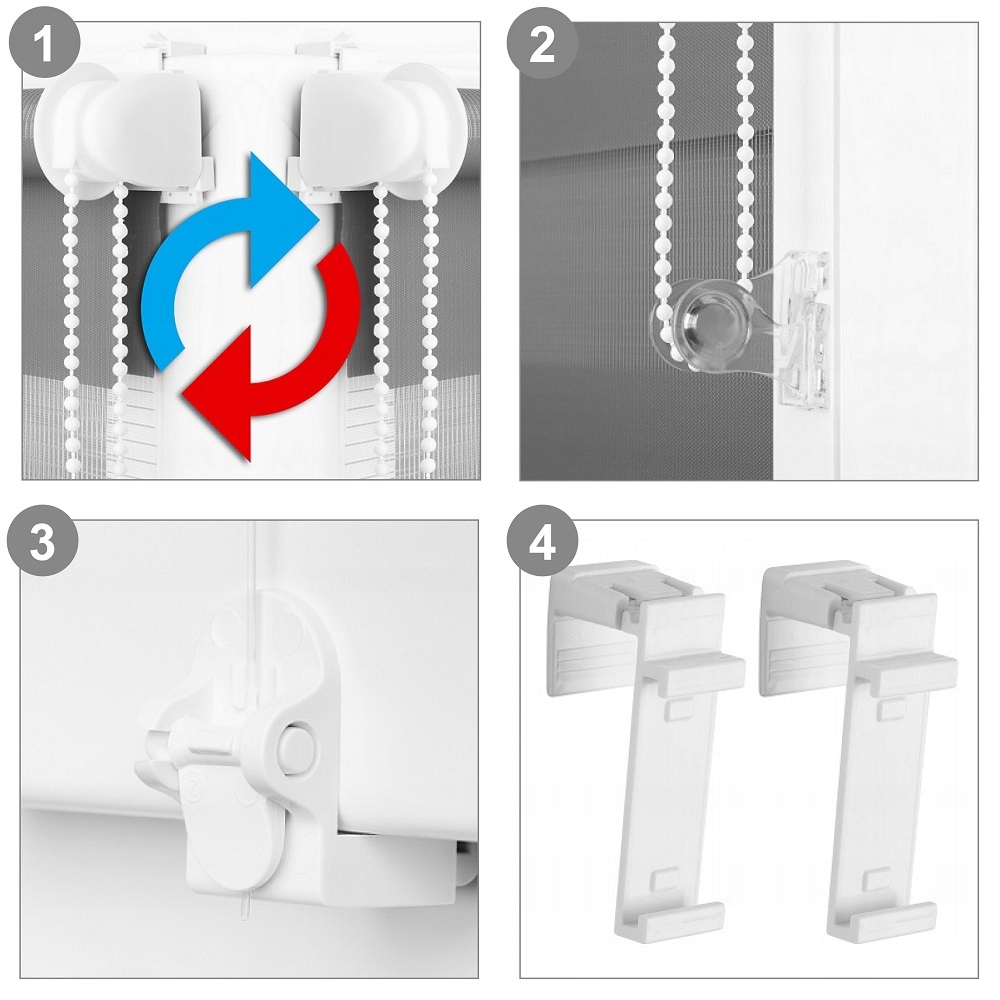 1

2

3

4