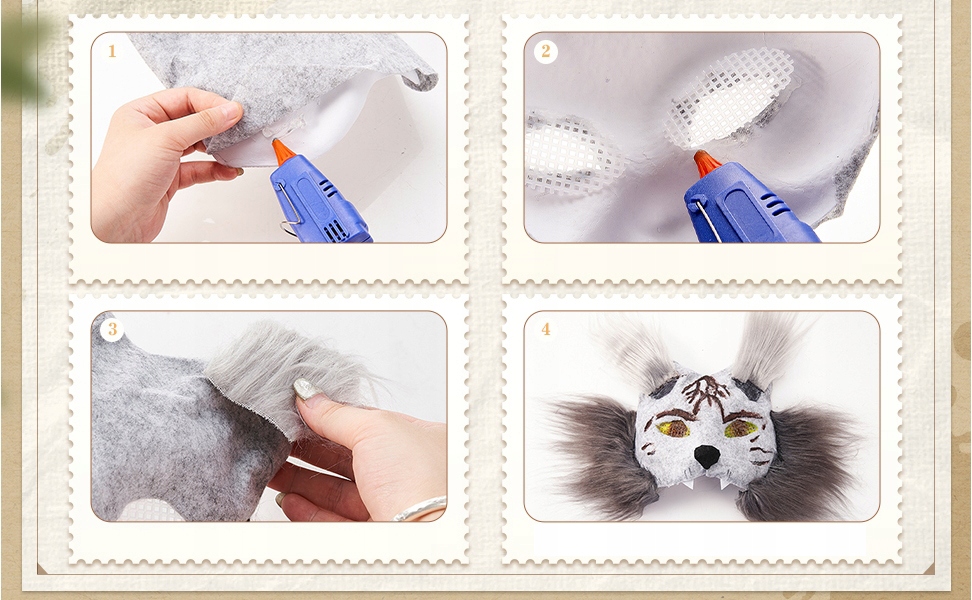 1

2

3

4