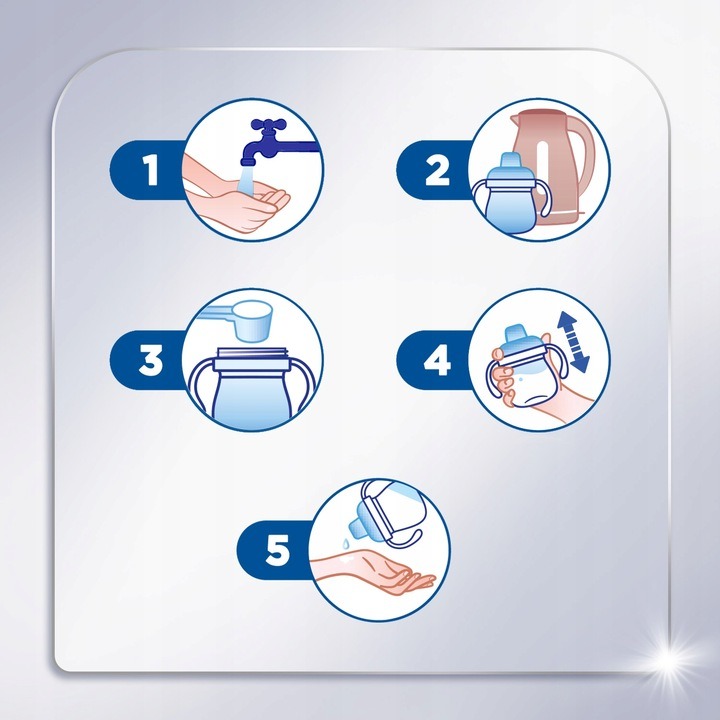 1

2

3

4

5