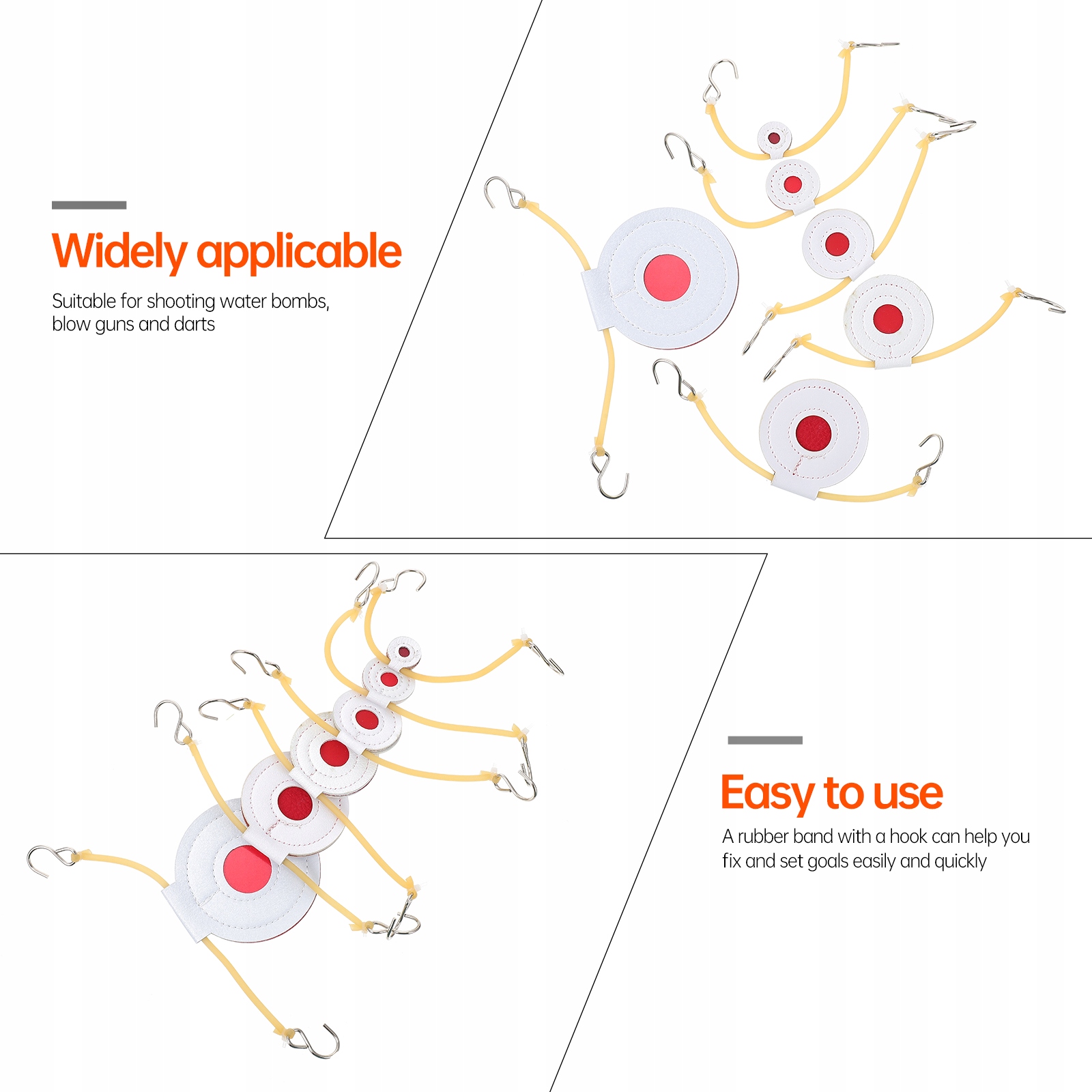 Widely applicable

Suitable for shooting water bombs, blow guns and darts

Easy to use

A rubber band with a hook can help you fix and set goals easily and quickly