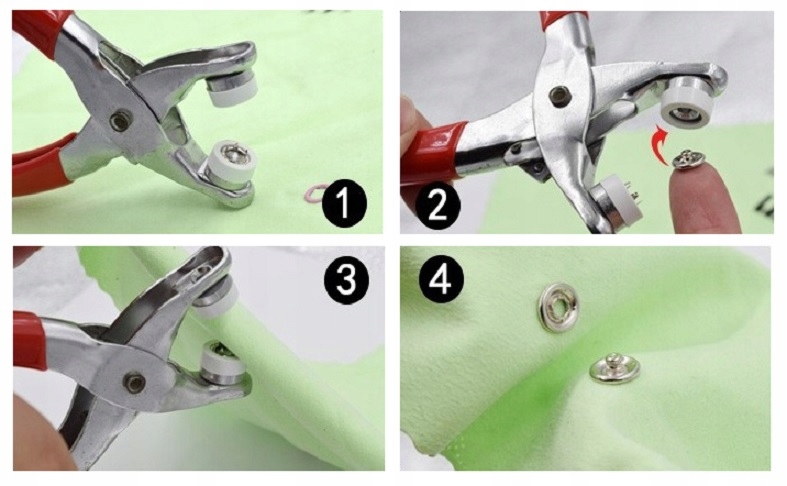 1
2
3
4