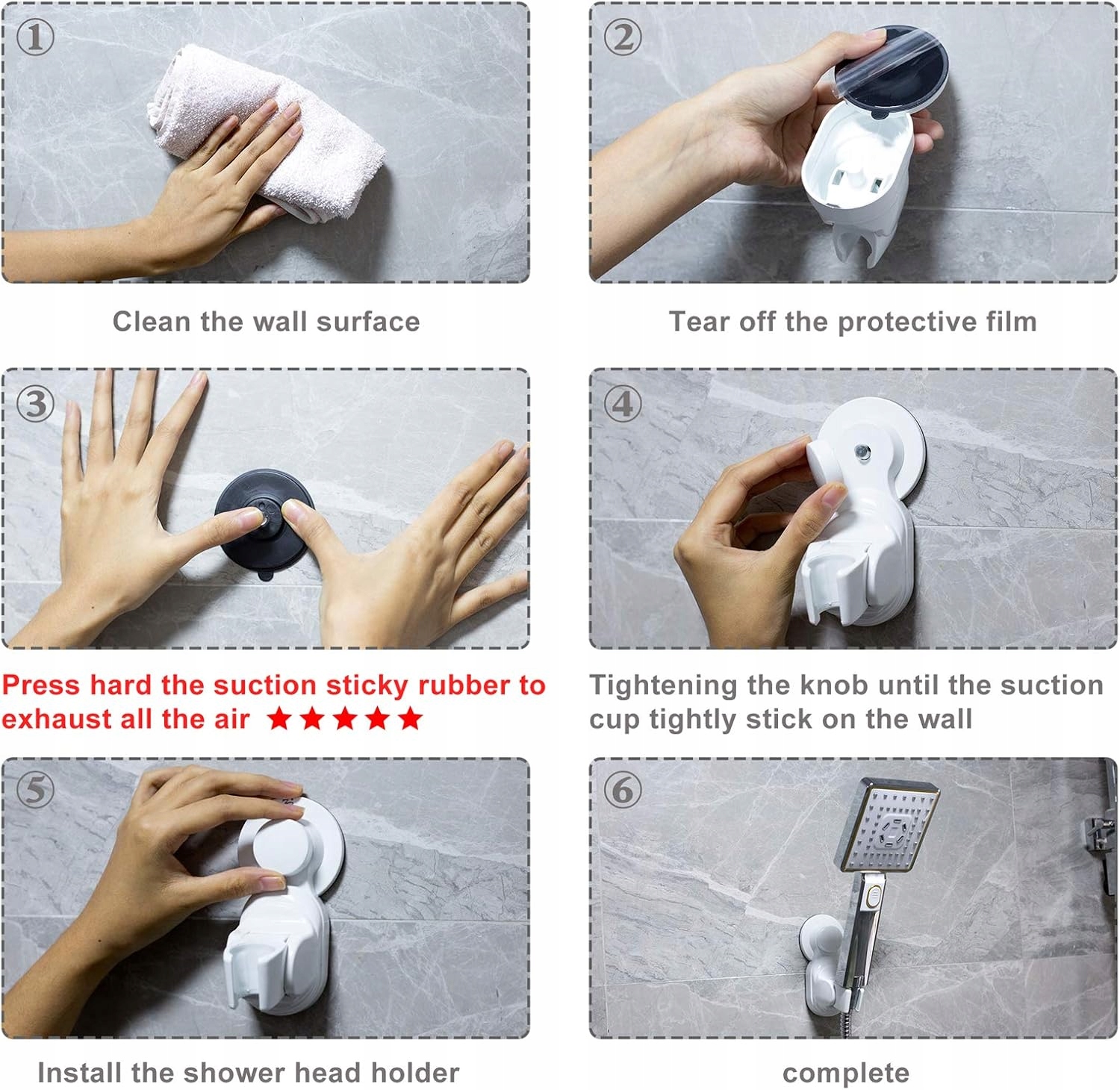 ①

Clean the wall surface

②

Tear off the protective film

③

Press hard the suction sticky rubber to exhaust all the air ★★★★★

④

Tightening the knob until the suction cup tightly stick on the wall

⑤

Install the shower head holder

⑥

complete