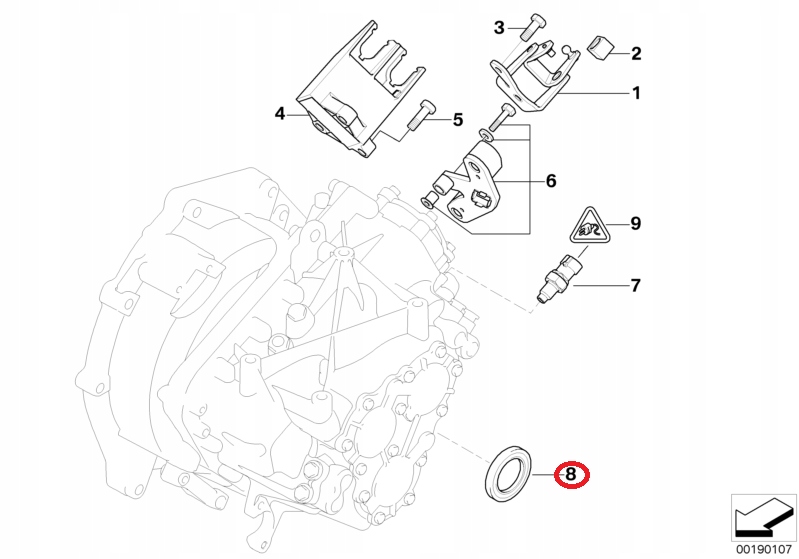 3
2
1
4
5
6
9
7
8
00190107