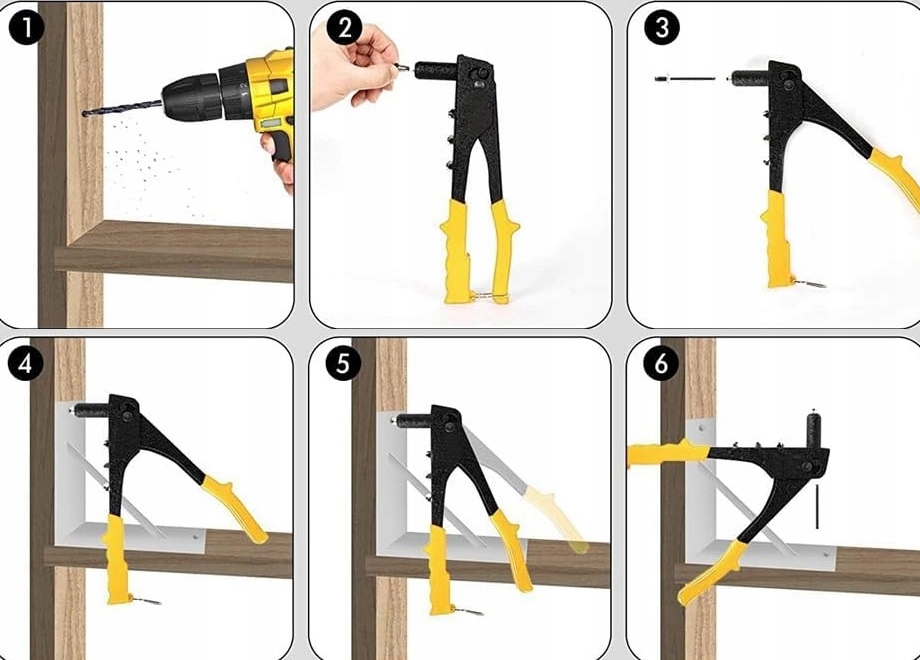 1

2

3

4

5

6